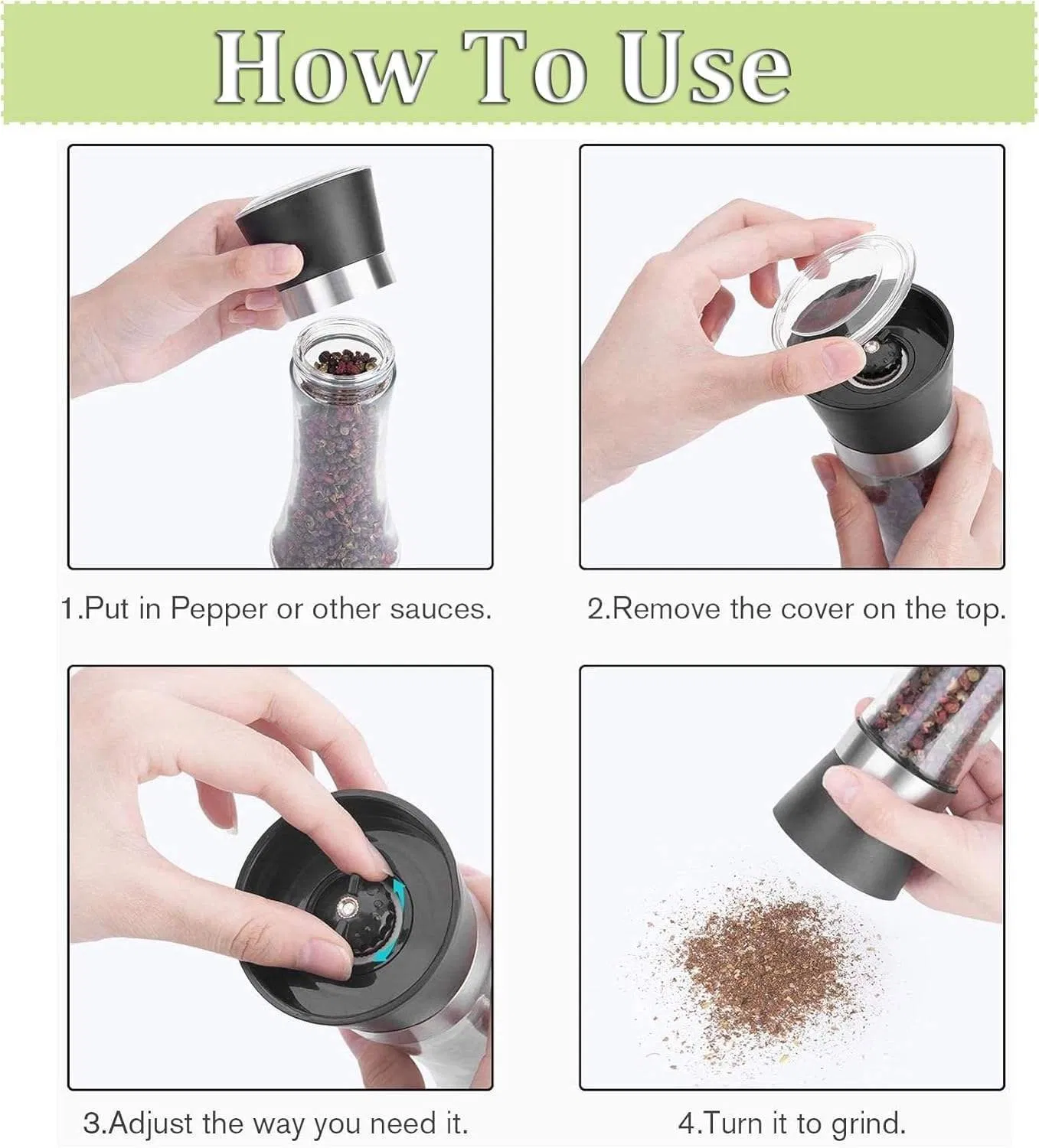 How To Use

1.Put in Pepper or other sauces.

2.Remove the cover on the top.

3.Adjust the way you need it.

4.Turn it to grind.