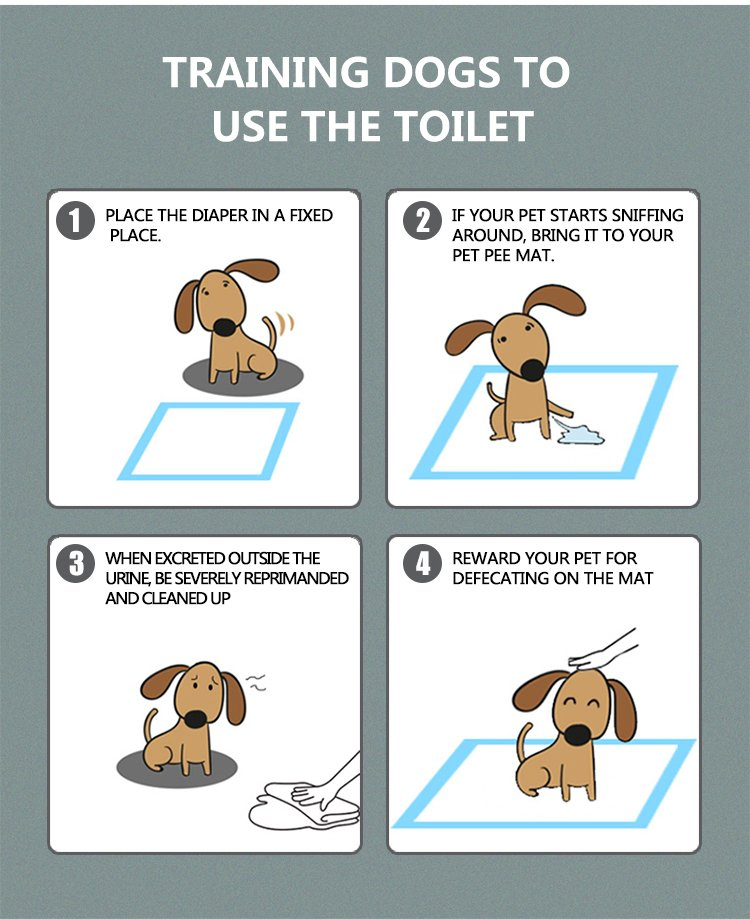 TRAINING DOGS TO USE THE TOILET

1 PLACE THE DIAPER IN A FIXED PLACE.

2 IF YOUR PET STARTS SNIFFING AROUND, BRING IT TO YOUR PET PEE MAT.

3 WHEN EXCRETED OUTSIDE THE URINE, BE SEVERELY REPRIMANDED AND CLEANED UP

4 REWARD YOUR PET FOR DEFECATING ON THE MAT