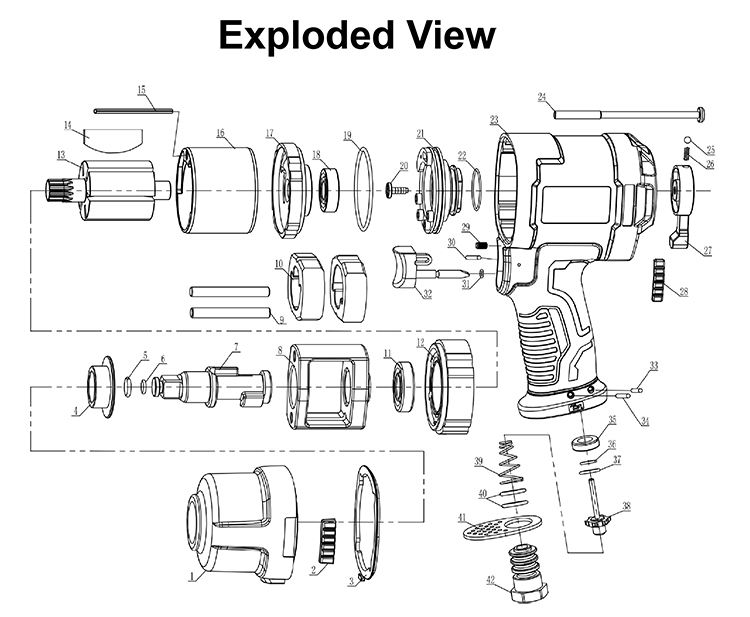 Exploded View

15
14
13
16
17
18
19
20
21
22
23
24
25
26
27
28
29
30
31
32
10
9
7
5
6
4
8
11
12
33
34
35
36
37
38
39
40
41
42
1
2
3