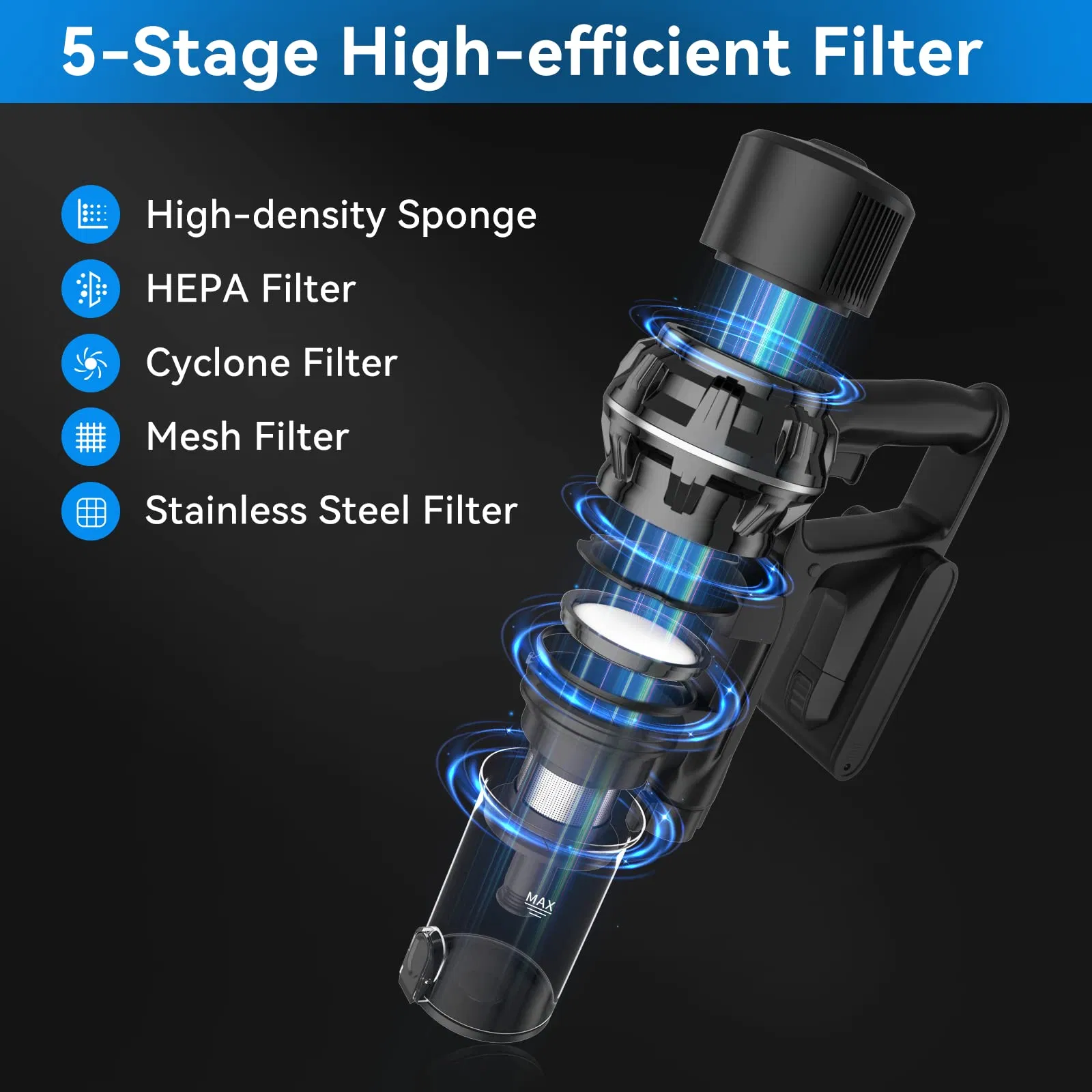 5-Stage High-efficient Filter

High-density Sponge

HEPA Filter

Cyclone Filter

Mesh Filter

Stainless Steel Filter

MAX