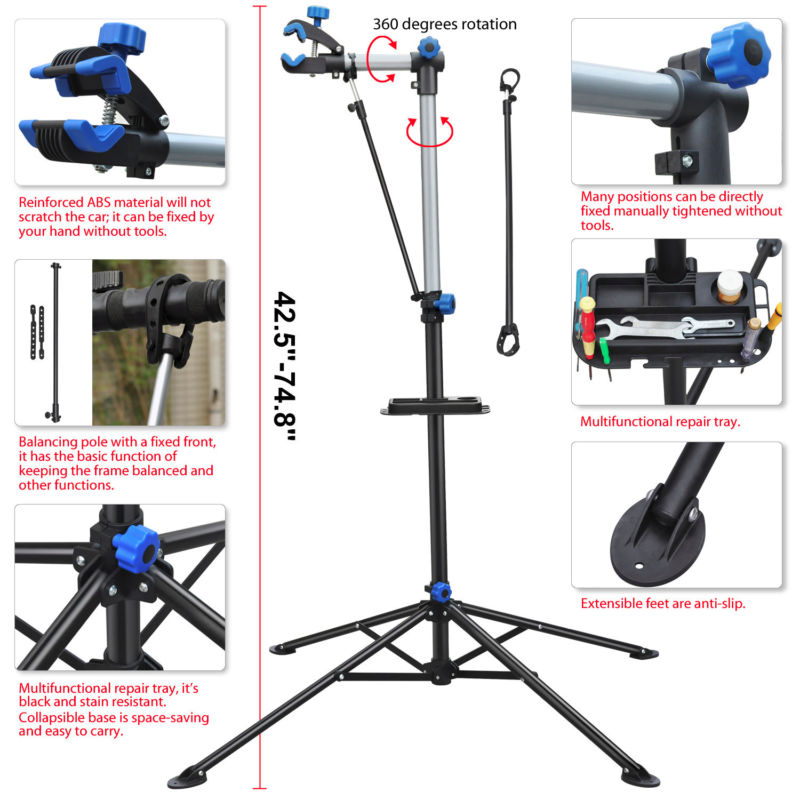 Reinforced ABS material will not scratch the car; it can be fixed by your hand without tools.

Balancing pole with a fixed front, it has the basic function of keeping the frame balanced and other functions.

Multifunctional repair tray, it's black and stain resistant. Collapsible base is space-saving and easy to carry.

360 degrees rotation

42.5"-74.8"

Many positions can be directly fixed manually tightened without tools.

Multifunctional repair tray.

Extensible feet are anti-slip.