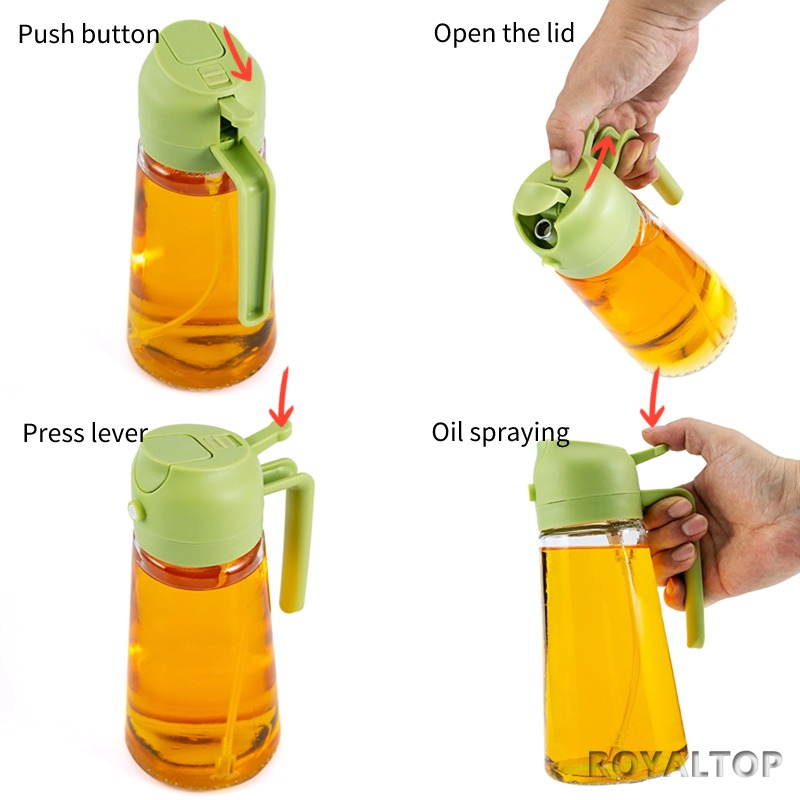 Push button

Open the lid

Press lever

Oil spraying

ROYALTOP