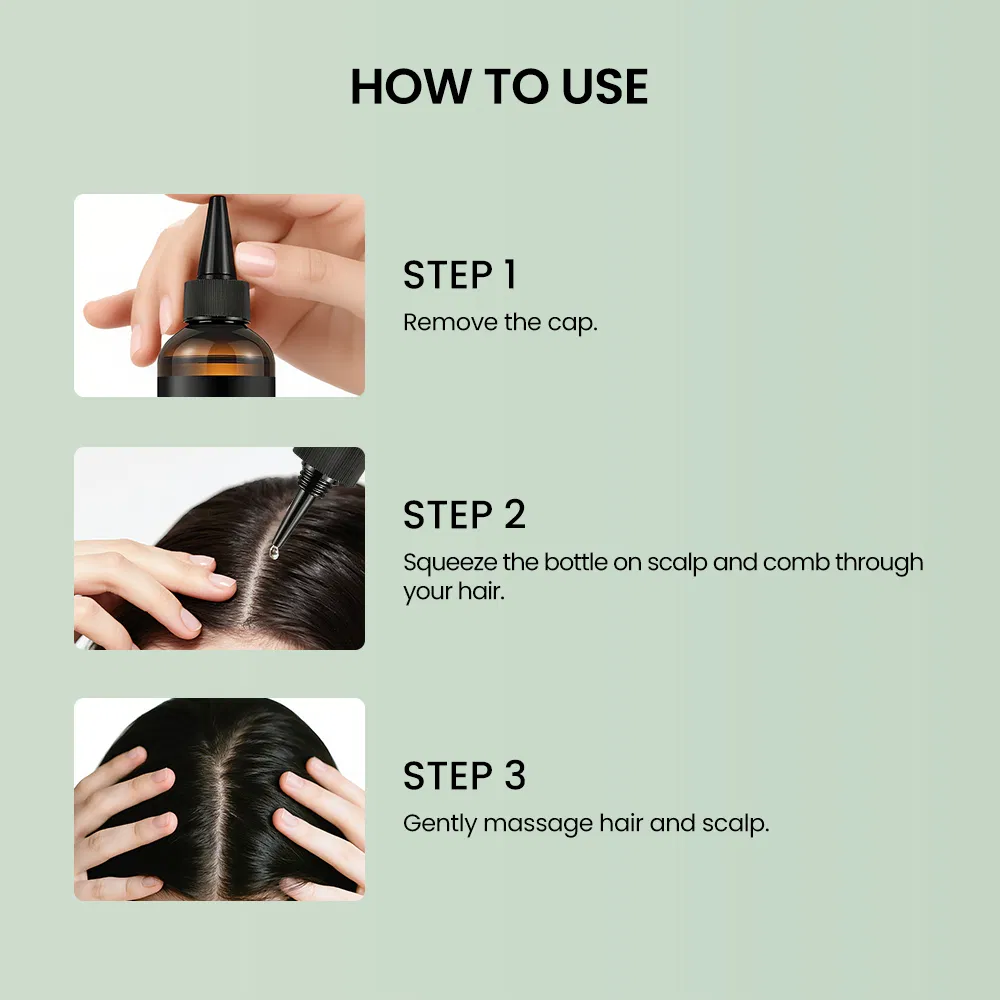 HOW TO USE

STEP 1
Remove the cap.

STEP 2
Squeeze the bottle on scalp and comb through your hair.

STEP 3
Gently massage hair and scalp.