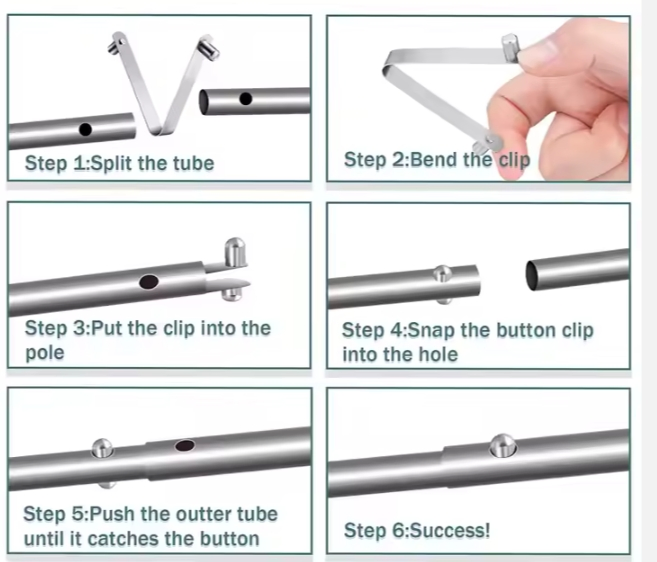 Step 1:Split the tube

Step 2:Bend the clip

Step 3:Put the clip into the pole

Step 4:Snap the button clip into the hole

Step 5:Push the outter tube until it catches the button

Step 6:Success!