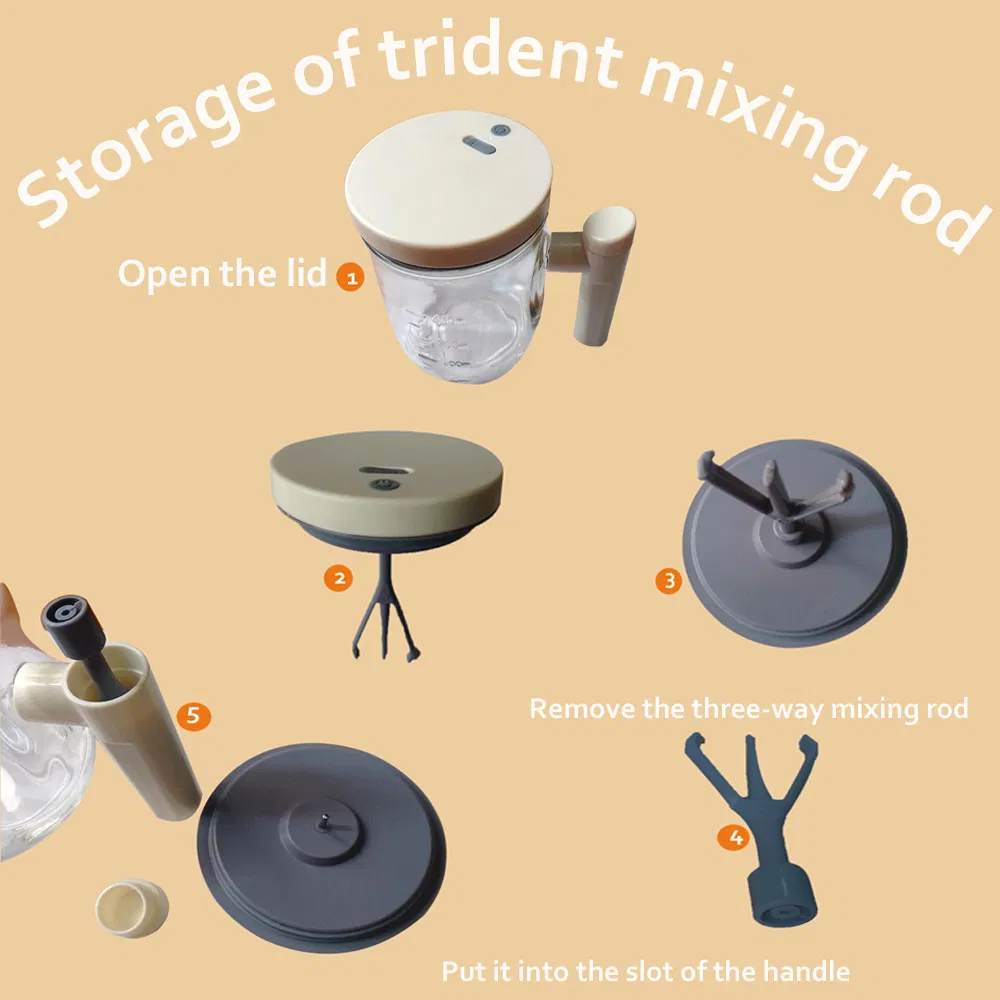 Storage of trident mixing rod

Open the lid 1

2

3

Remove the three-way mixing rod

4

5

Put it into the slot of the handle