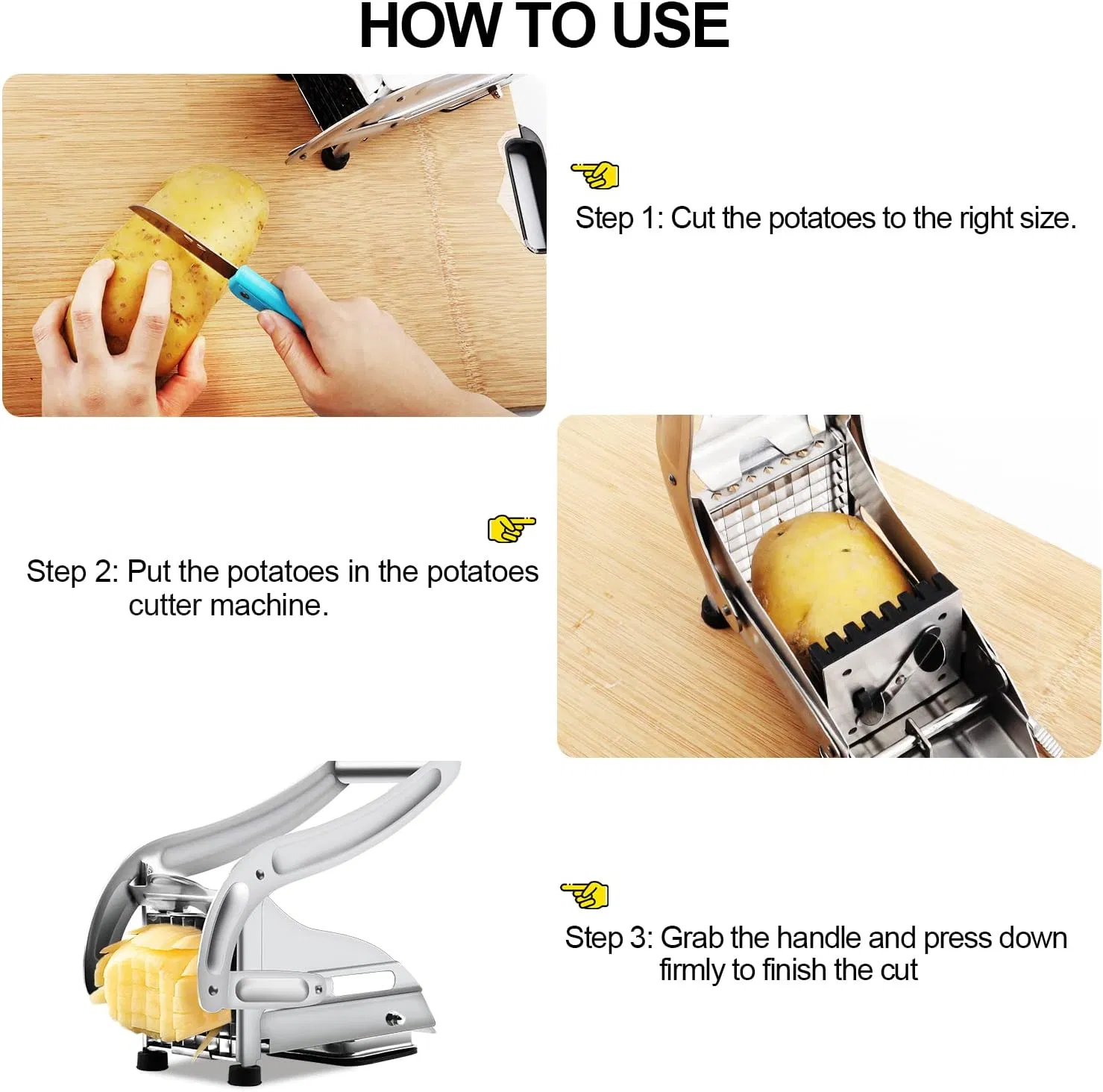 HOW TO USE

Step 1: Cut the potatoes to the right size.

Step 2: Put the potatoes in the potatoes cutter machine.

Step 3: Grab the handle and press down firmly to finish the cut