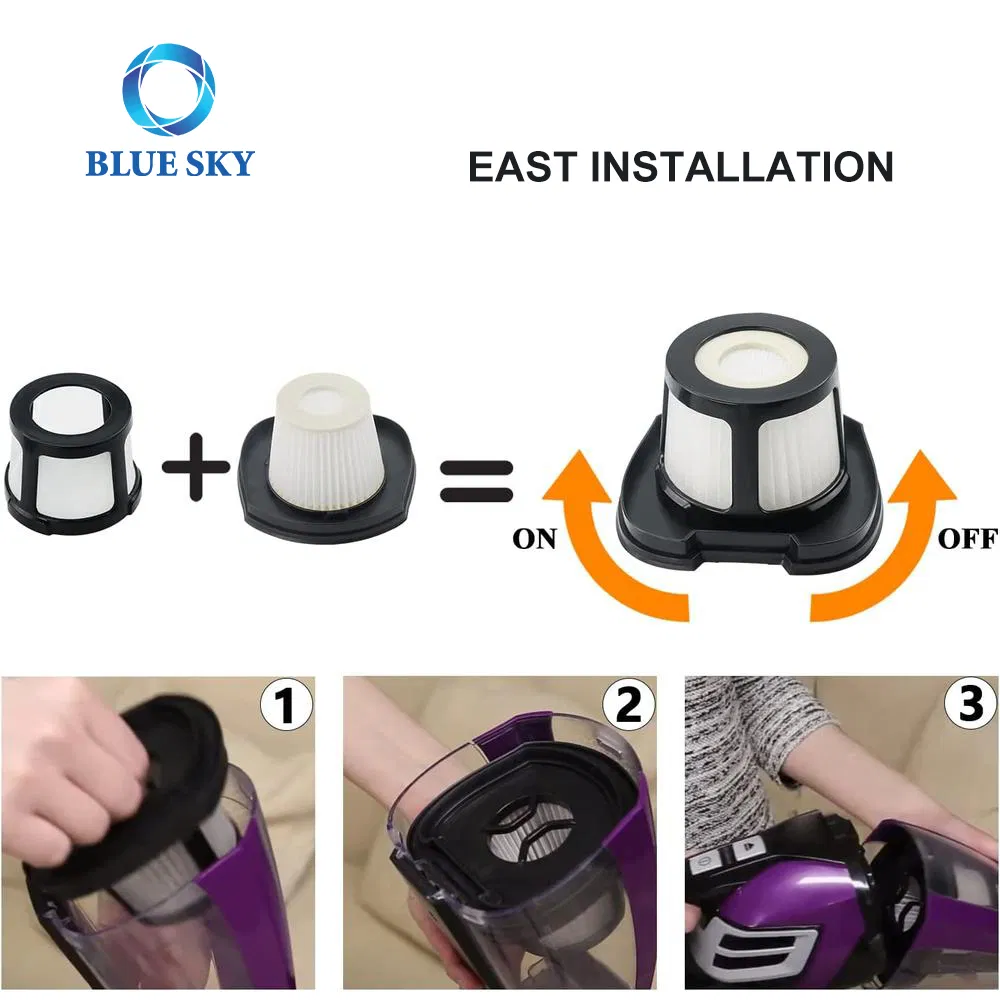 BLUE SKY

EAST INSTALLATION

+ =

ON

OFF

1

2

3