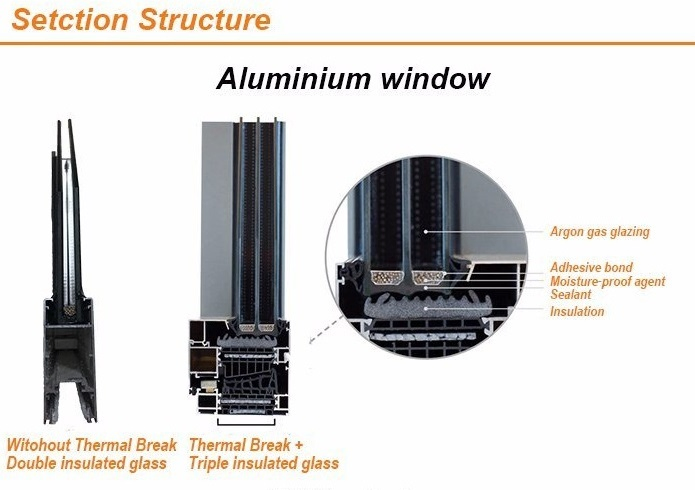 Setction Structure

Aluminium window

Argon gas glazing
Adhesive bond
Moisture-proof agent
Sealant
Insulation

Witohout Thermal Break
Double insulated glass

Thermal Break +
Triple insulated glass