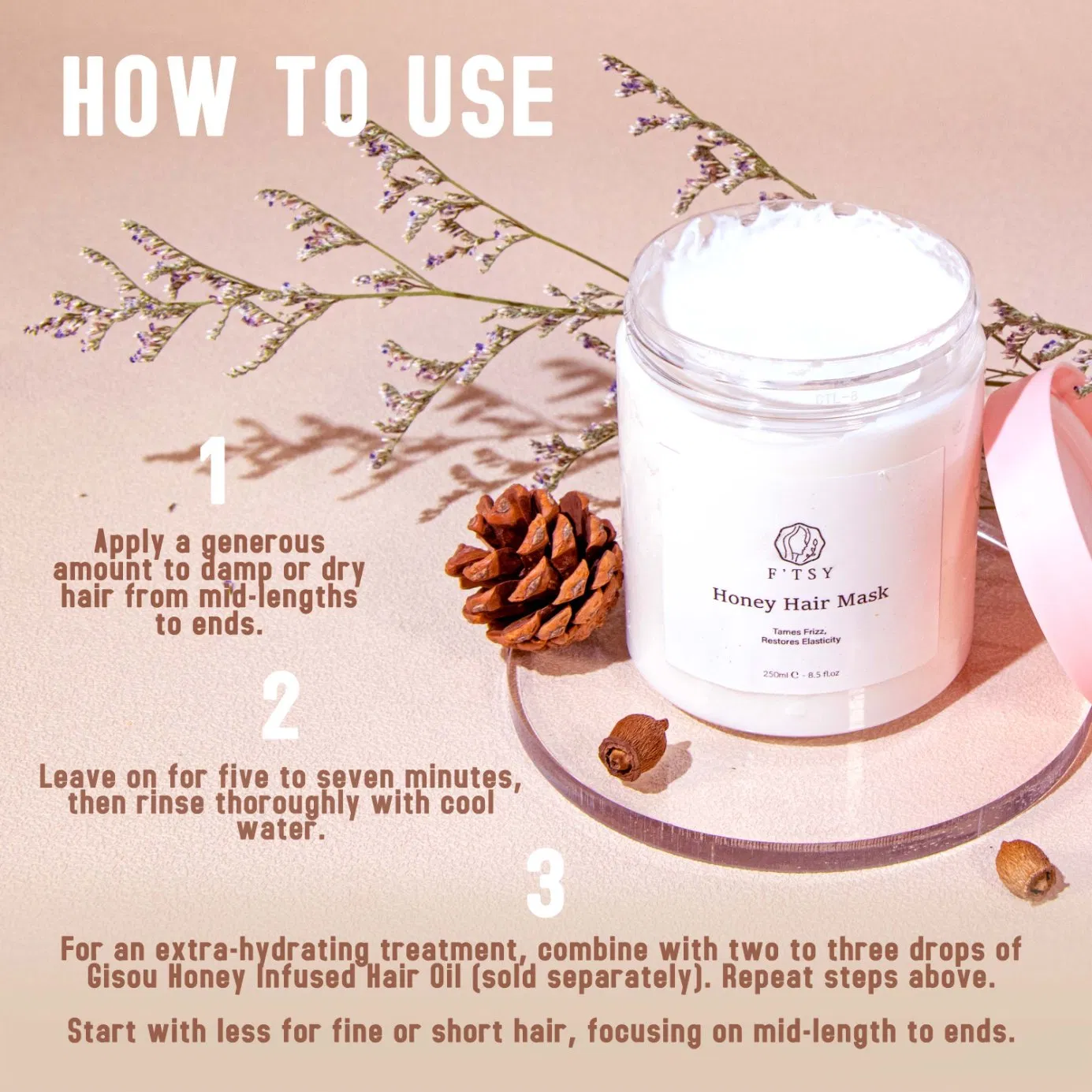 HOW TO USE

1

Apply a generous amount to damp or dry hair from mid-lengths to ends.

2

Leave on for five to seven minutes, then rinse thoroughly with cool water.

3

For an extra-hydrating treatment, combine with two to three drops of Gisou Honey Infused Hair Oil (sold separately). Repeat steps above.

Start with less for fine or short hair, focusing on mid-length to ends.

F'TSY

Honey Hair Mask

Tames Frizz, Restores Elasticity

250ml ℮ - 8.5 fl.oz