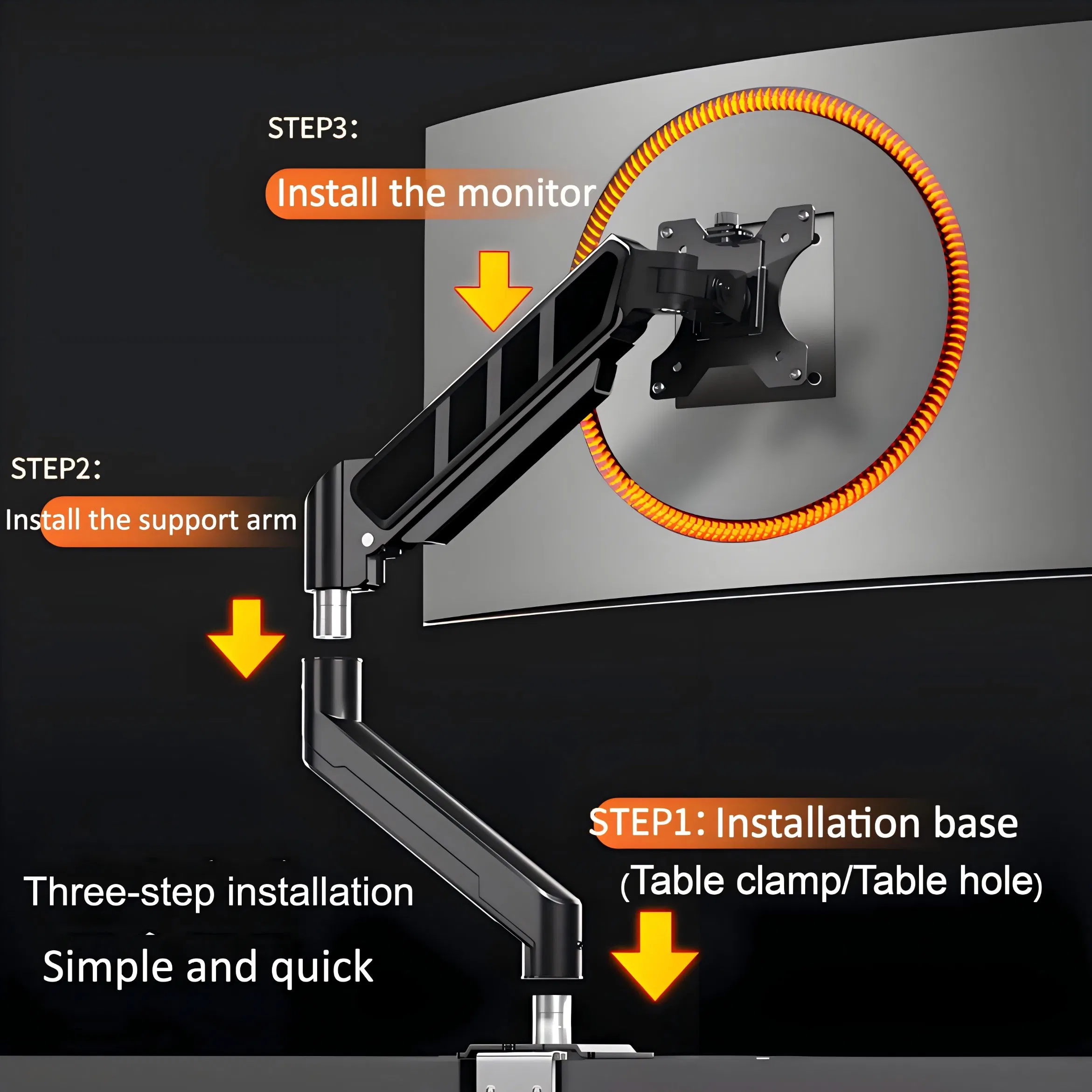 STEP3:

Install the monitor

STEP2:

Install the support arm

STEP1: Installation base

(Table clamp/Table hole)

Three-step installation

Simple and quick