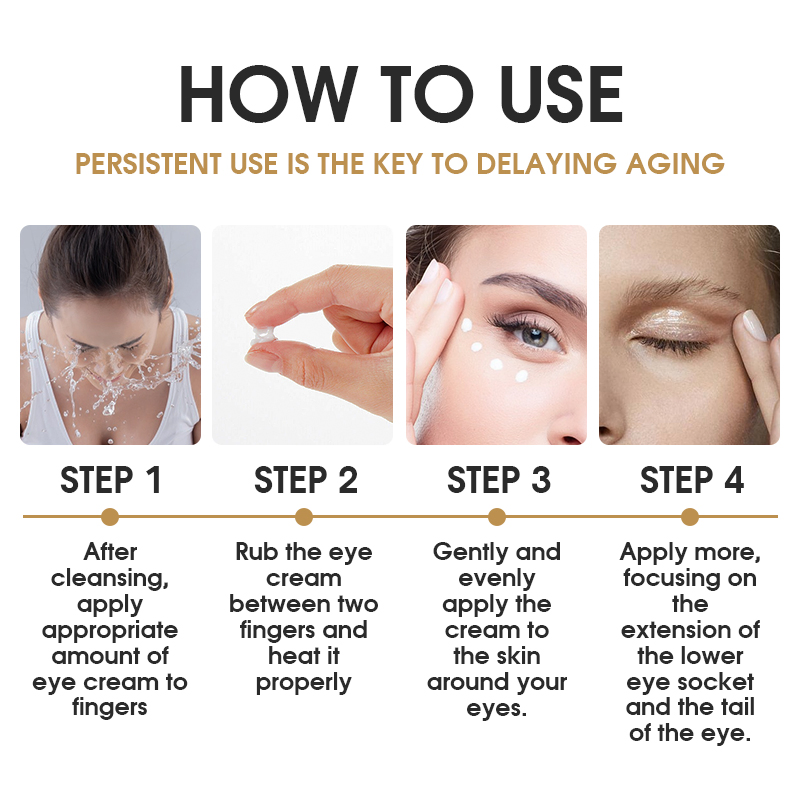 HOW TO USE

PERSISTENT USE IS THE KEY TO DELAYING AGING

STEP 1

After cleansing, apply appropriate amount of eye cream to fingers

STEP 2

Rub the eye cream between two fingers and heat it properly

STEP 3

Gently and evenly apply the cream to the skin around your eyes.

STEP 4

Apply more, focusing on the extension of the lower eye socket and the tail of the eye.