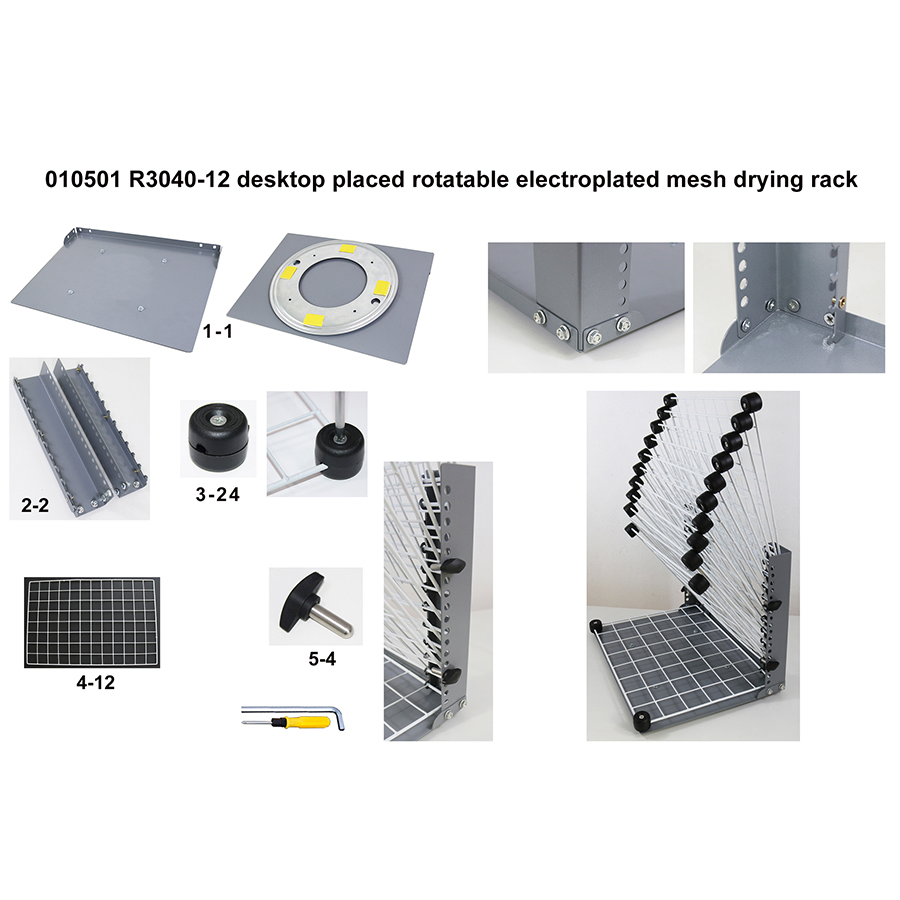 010501 R3040-12 desktop placed rotatable electroplated mesh drying rack

1-1

2-2

3-24

4-12

5-4