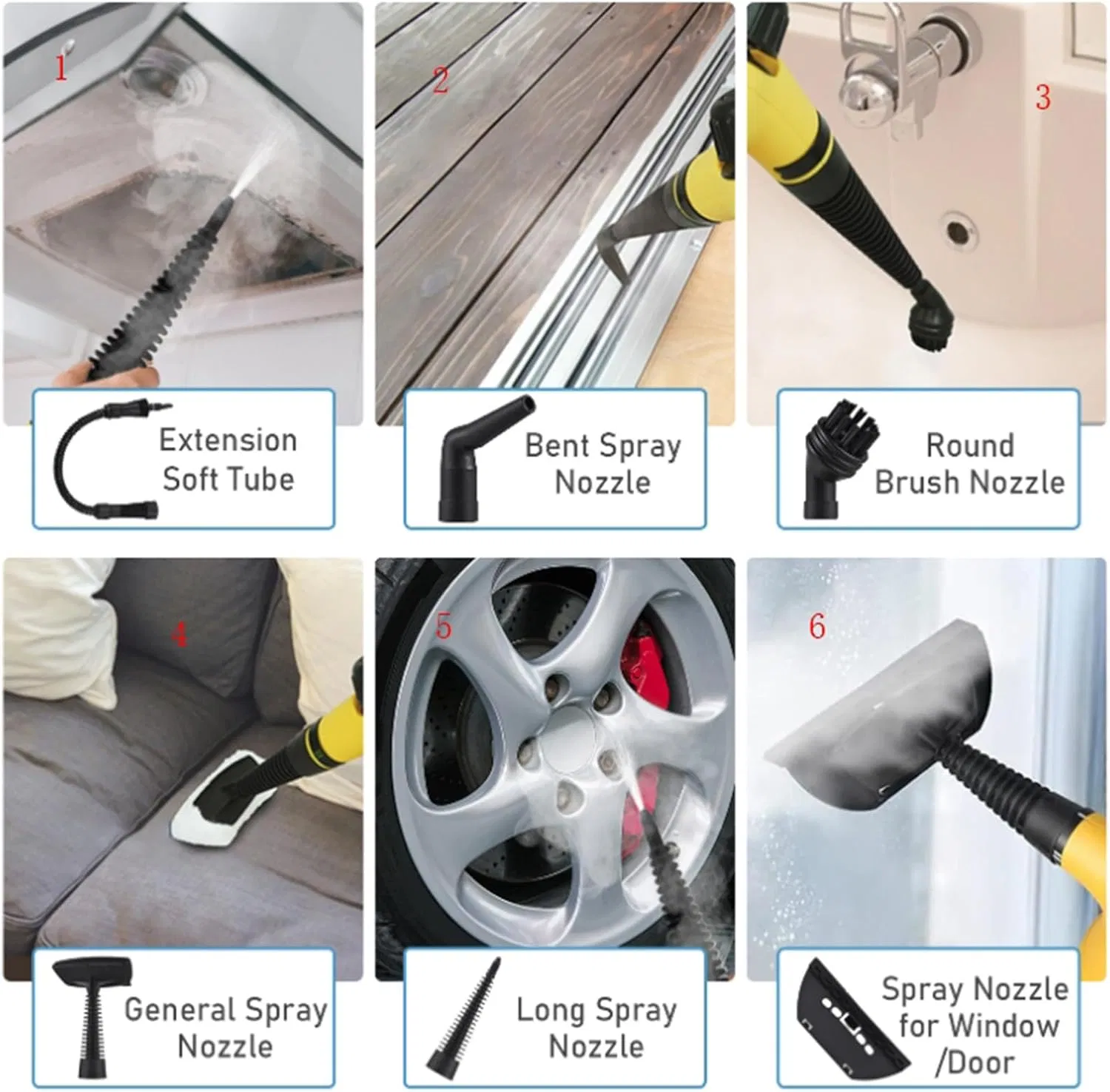 1

Extension Soft Tube

2

Bent Spray Nozzle

3

Round Brush Nozzle

4

General Spray Nozzle

5

Long Spray Nozzle

6

Spray Nozzle for Window /Door