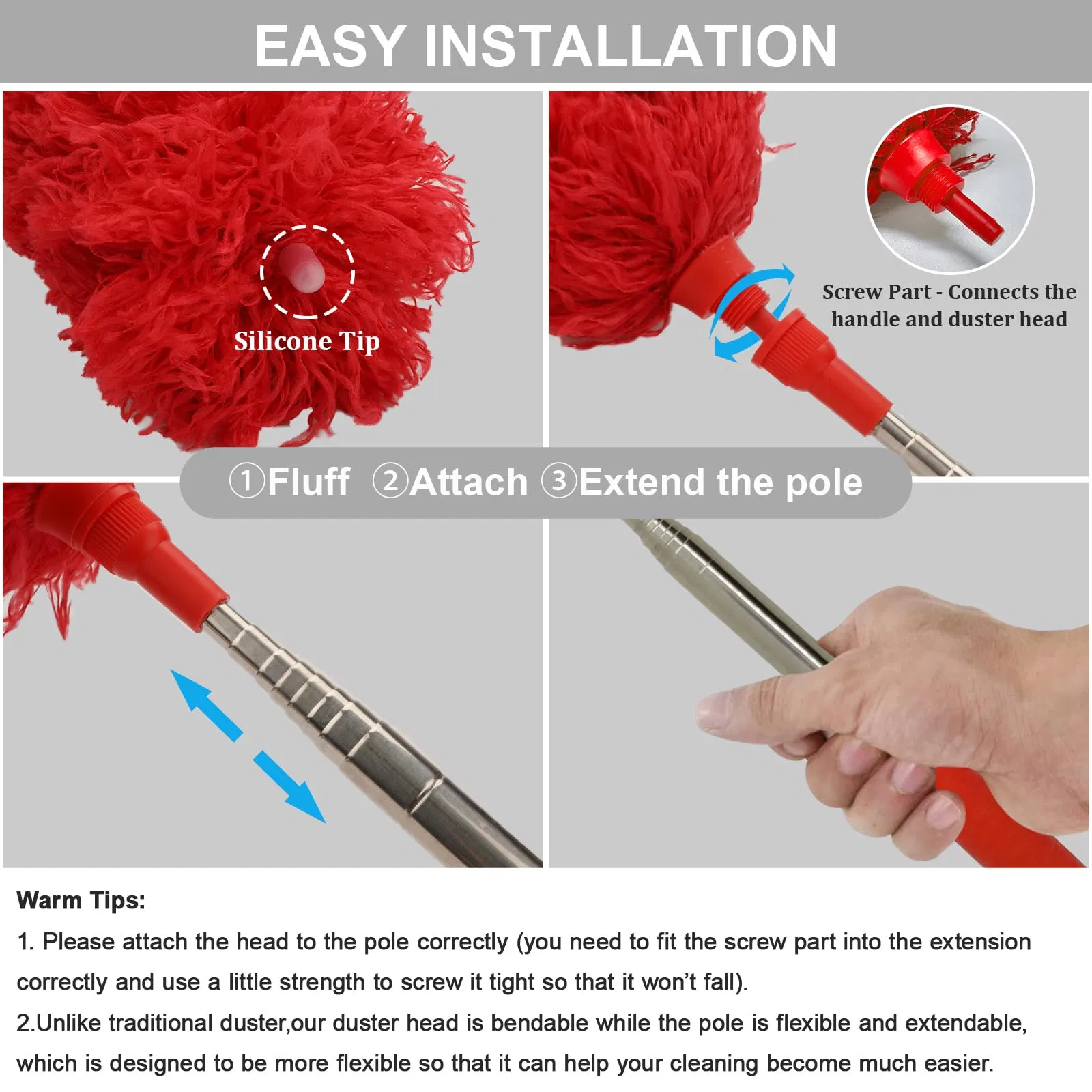 EASY INSTALLATION

Silicone Tip

Screw Part - Connects the handle and duster head

①Fluff ②Attach ③Extend the pole

Warm Tips:

1. Please attach the head to the pole correctly (you need to fit the screw part into the extension correctly and use a little strength to screw it tight so that it won't fall).

2.Unlike traditional duster,our duster head is bendable while the pole is flexible and extendable, which is designed to be more flexible so that it can help your cleaning become much easier.