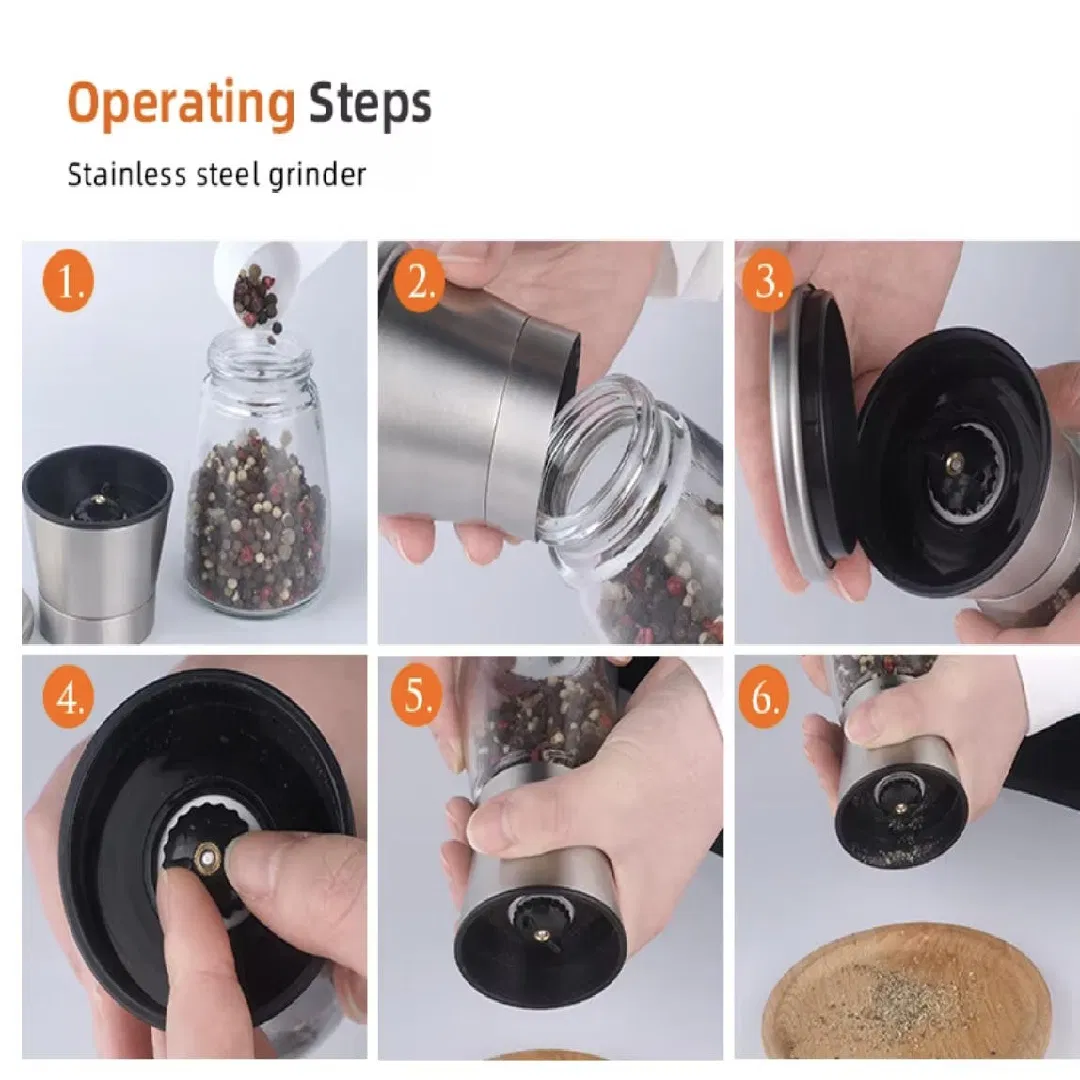 Operating Steps

Stainless steel grinder

1.

2.

3.

4.

5.

6.