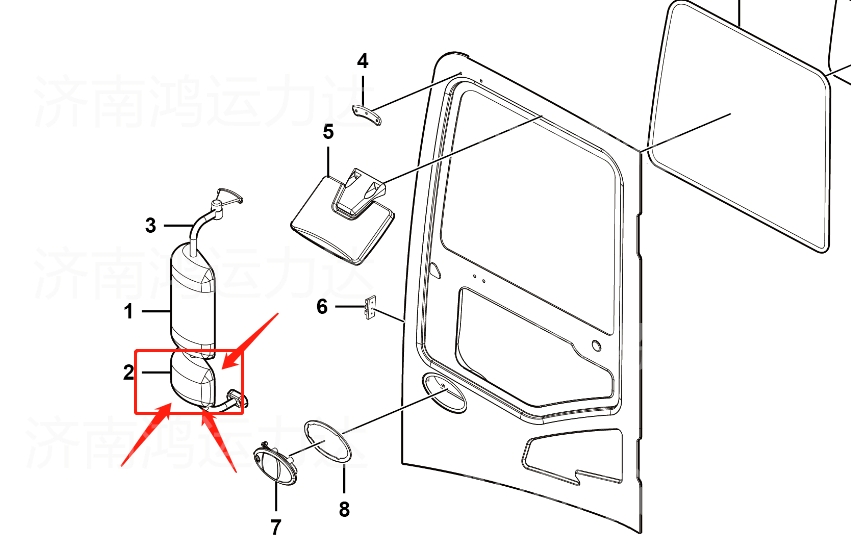 济南鸿运力达

4

5

3

济南鸿运力达

1

6

2

济南鸿运力达

8

7