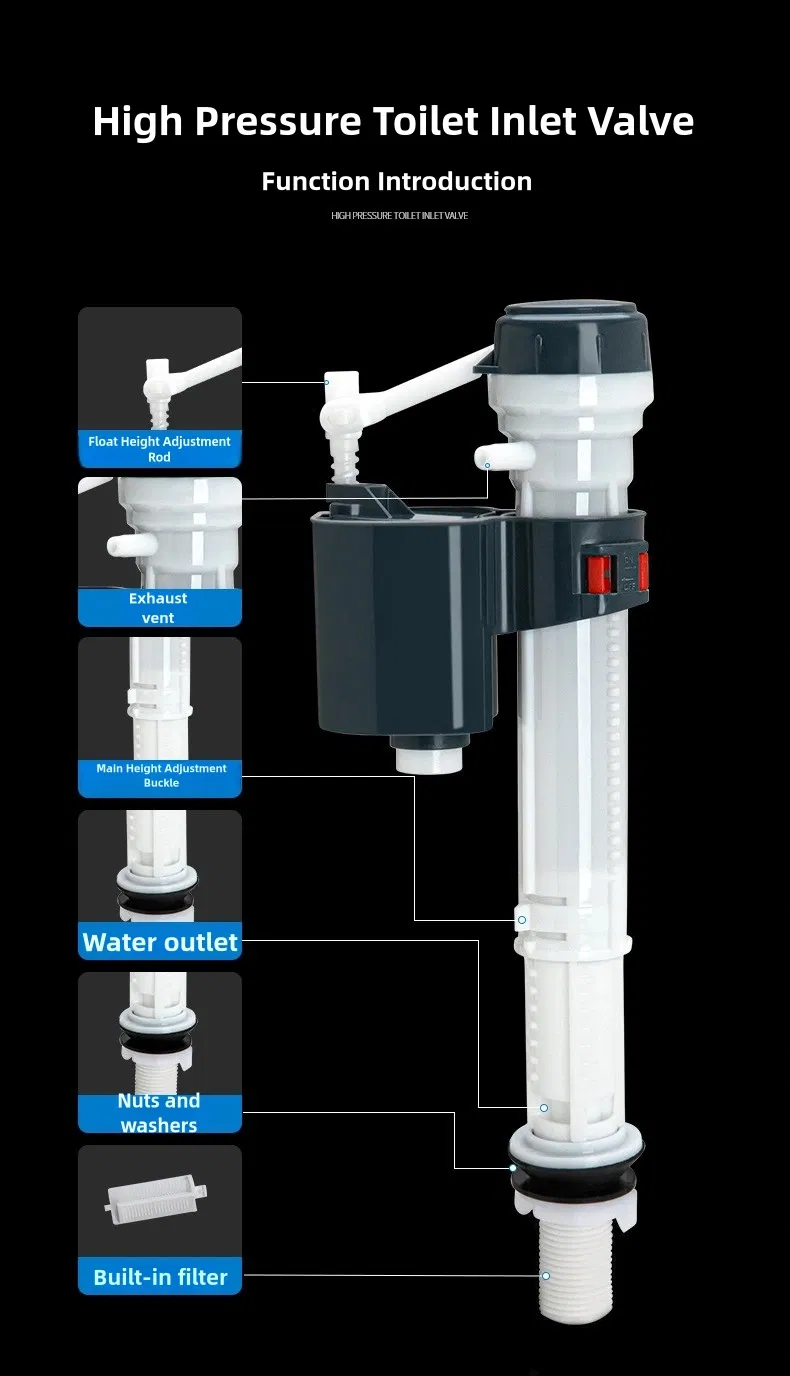 High Pressure Toilet Inlet Valve

Function Introduction

HIGH PRESSURE TOILET INLET VALVE

Float Height Adjustment Rod

Exhaust vent

Main Height Adjustment Buckle

Water outlet

Nuts and washers

Built-in filter