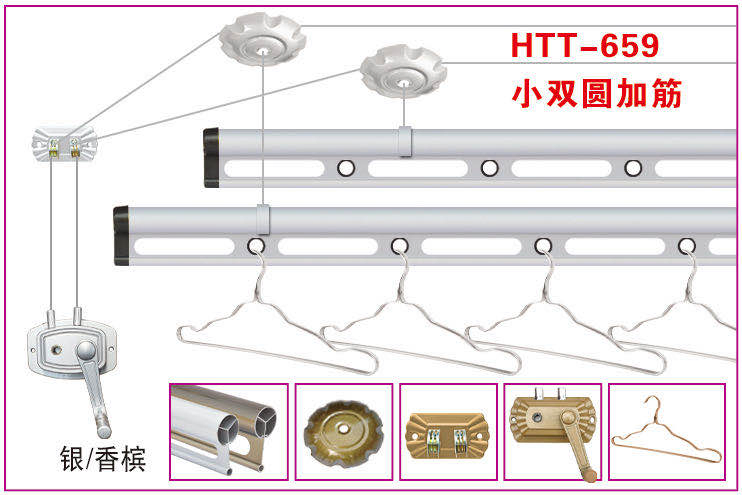 HTT-659
小双圆加筋

银/香槟