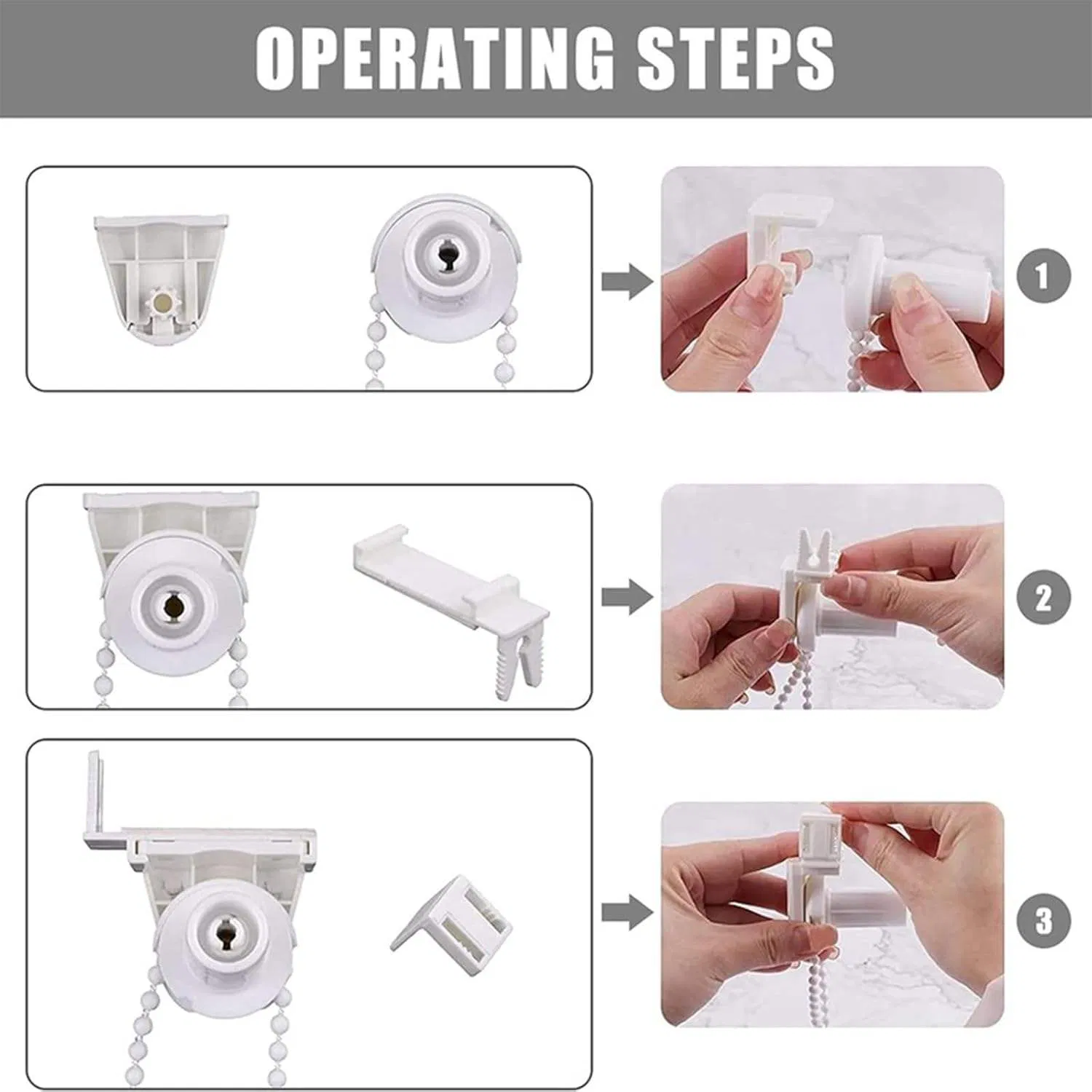 OPERATING STEPS

1

2

3