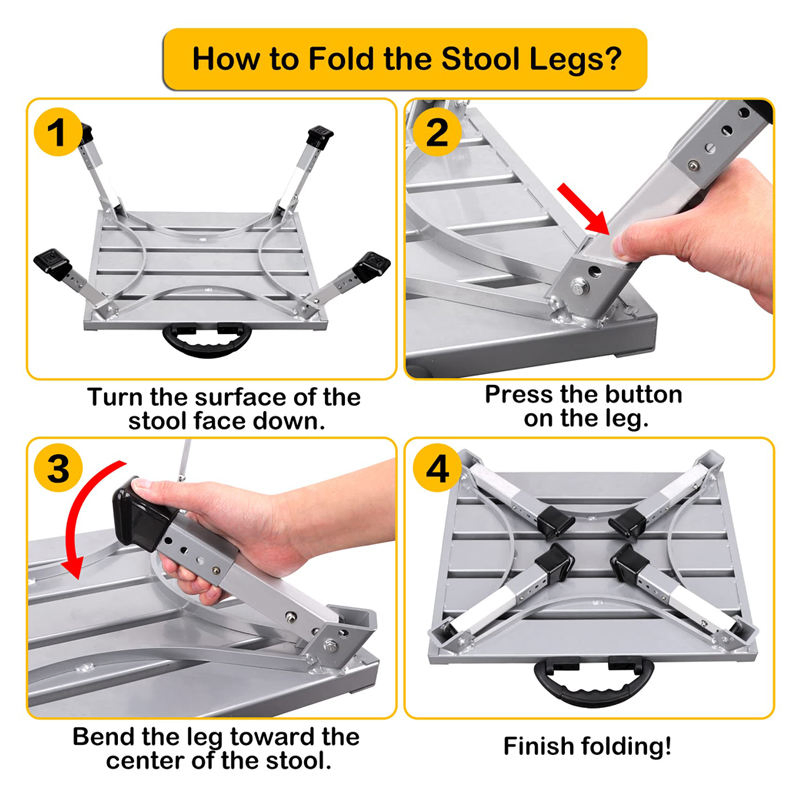 How to Fold the Stool Legs?

1

Turn the surface of the stool face down.

2

Press the button on the leg.

3

Bend the leg toward the center of the stool.

4

Finish folding!