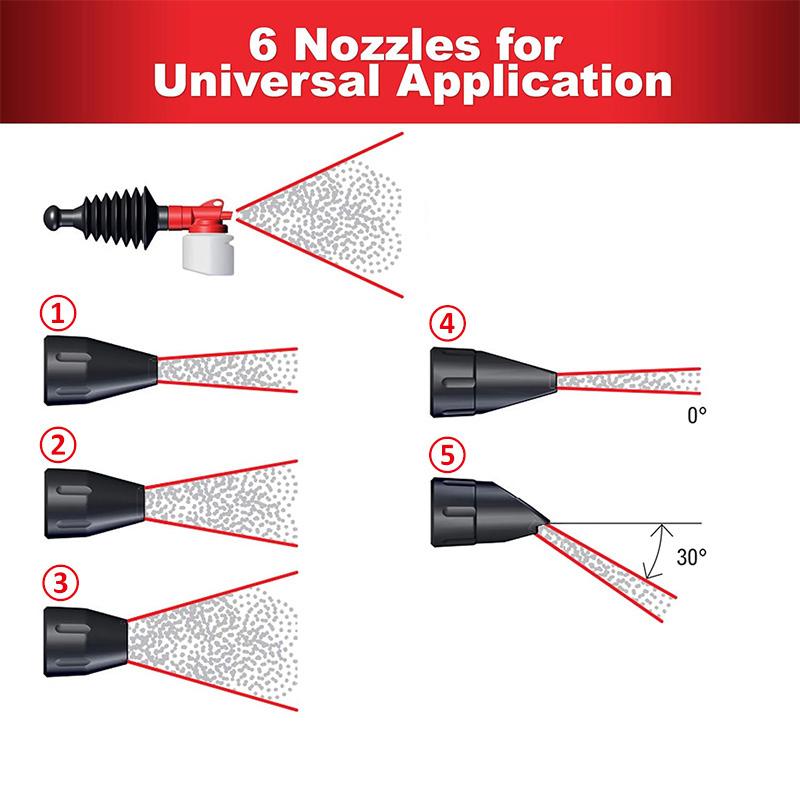 6 Nozzles for Universal Application

1

2

3

4

0°

5

30°