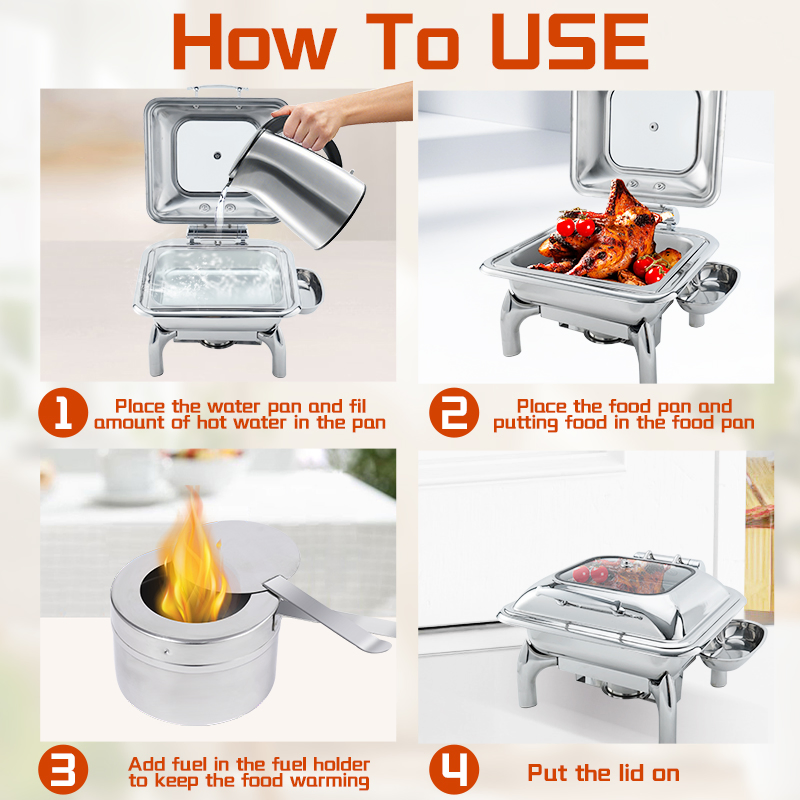 How To USE

1 Place the water pan and fil amount of hot water in the pan

2 Place the food pan and putting food in the food pan

3 Add fuel in the fuel holder to keep the food warming

4 Put the lid on