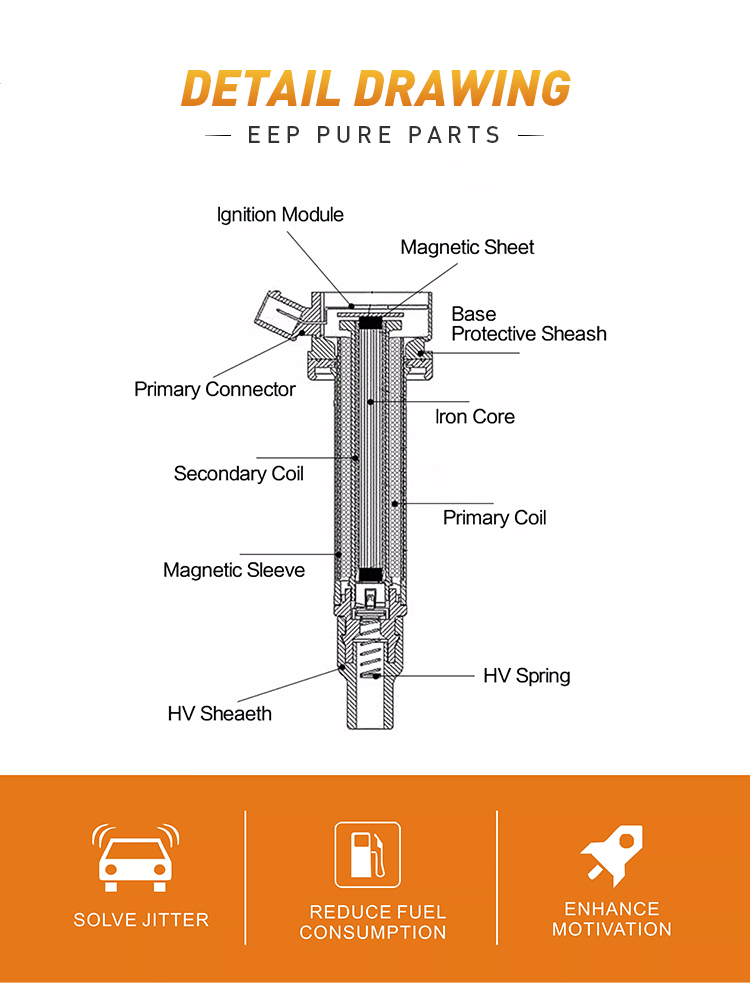 DETAIL DRAWING

— EEP PURE PARTS —

Ignition Module

Magnetic Sheet

Base

Protective Sheash

Primary Connector

Iron Core

Secondary Coil

Primary Coil

Magnetic Sleeve

HV Spring

HV Sheaeth

SOLVE JITTER

REDUCE FUEL CONSUMPTION

ENHANCE MOTIVATION