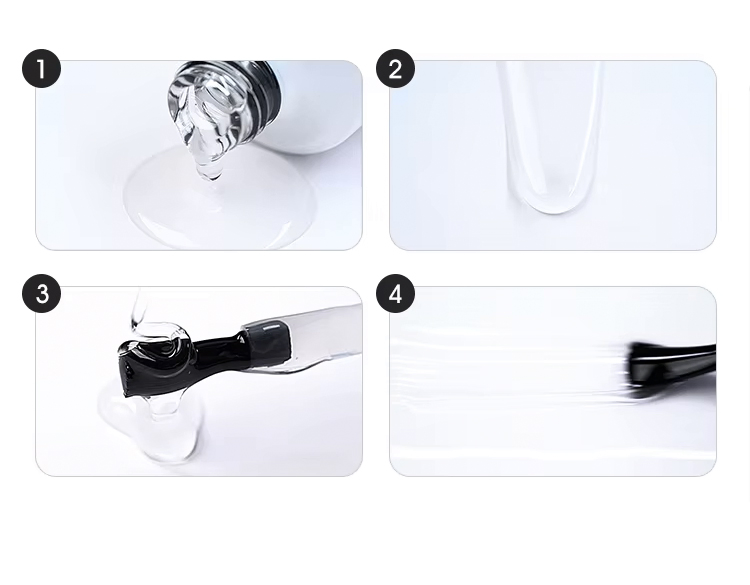 1

2

3

4