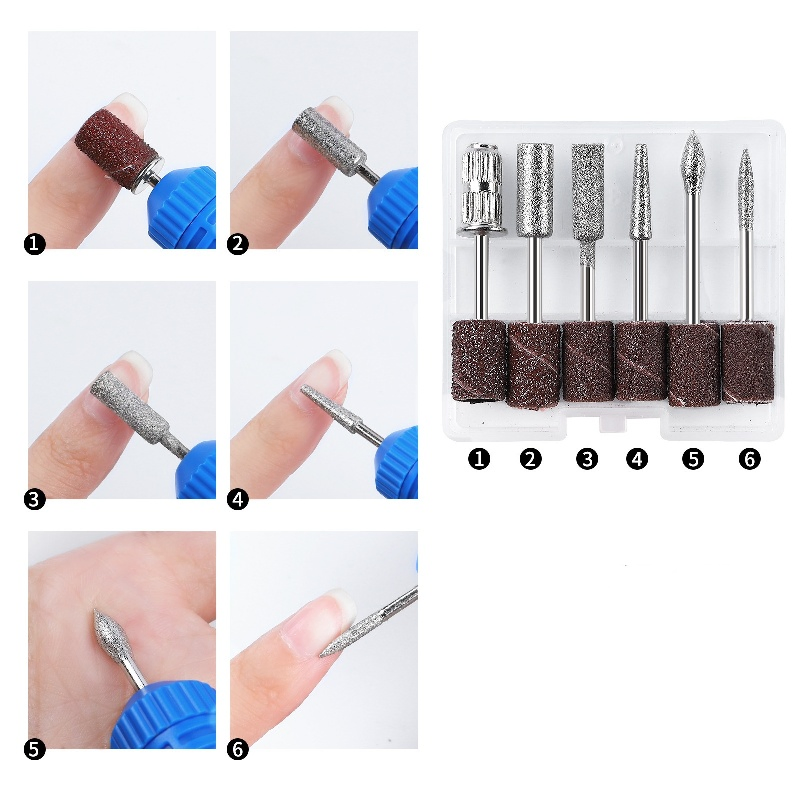 1
2
3
4
5
6
1 2 3 4 5 6