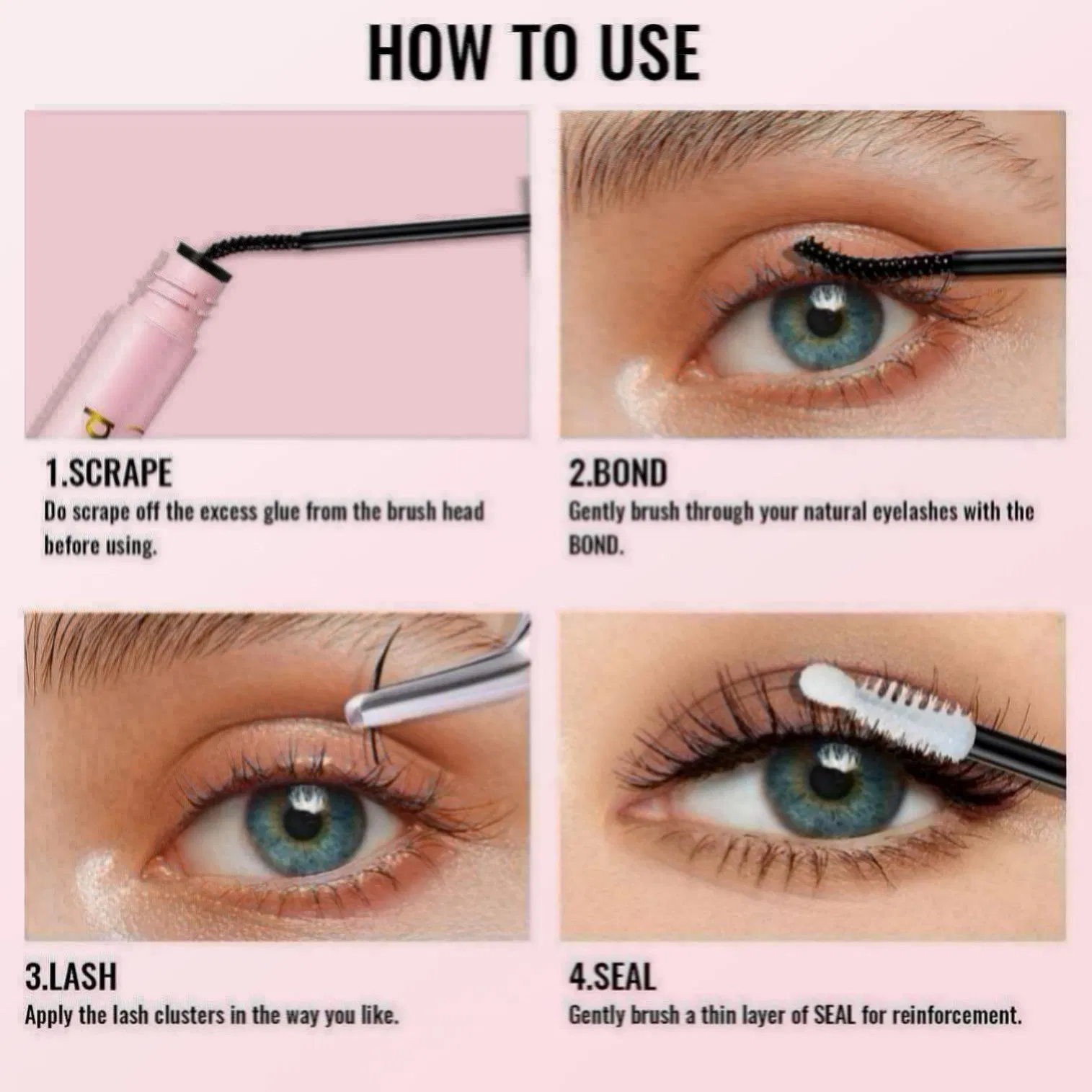 HOW TO USE

1.SCRAPE
Do scrape off the excess glue from the brush head before using.

2.BOND
Gently brush through your natural eyelashes with the BOND.

3.LASH
Apply the lash clusters in the way you like.

4.SEAL
Gently brush a thin layer of SEAL for reinforcement.