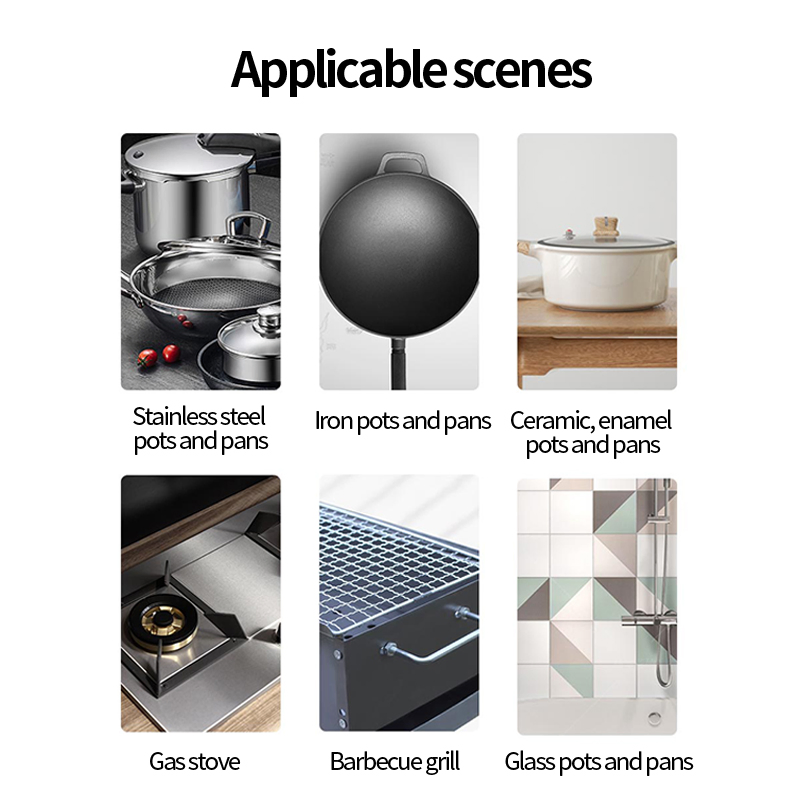 Applicable scenes

Stainless steel pots and pans

Iron pots and pans

Ceramic, enamel pots and pans

Gas stove

Barbecue grill

Glass pots and pans