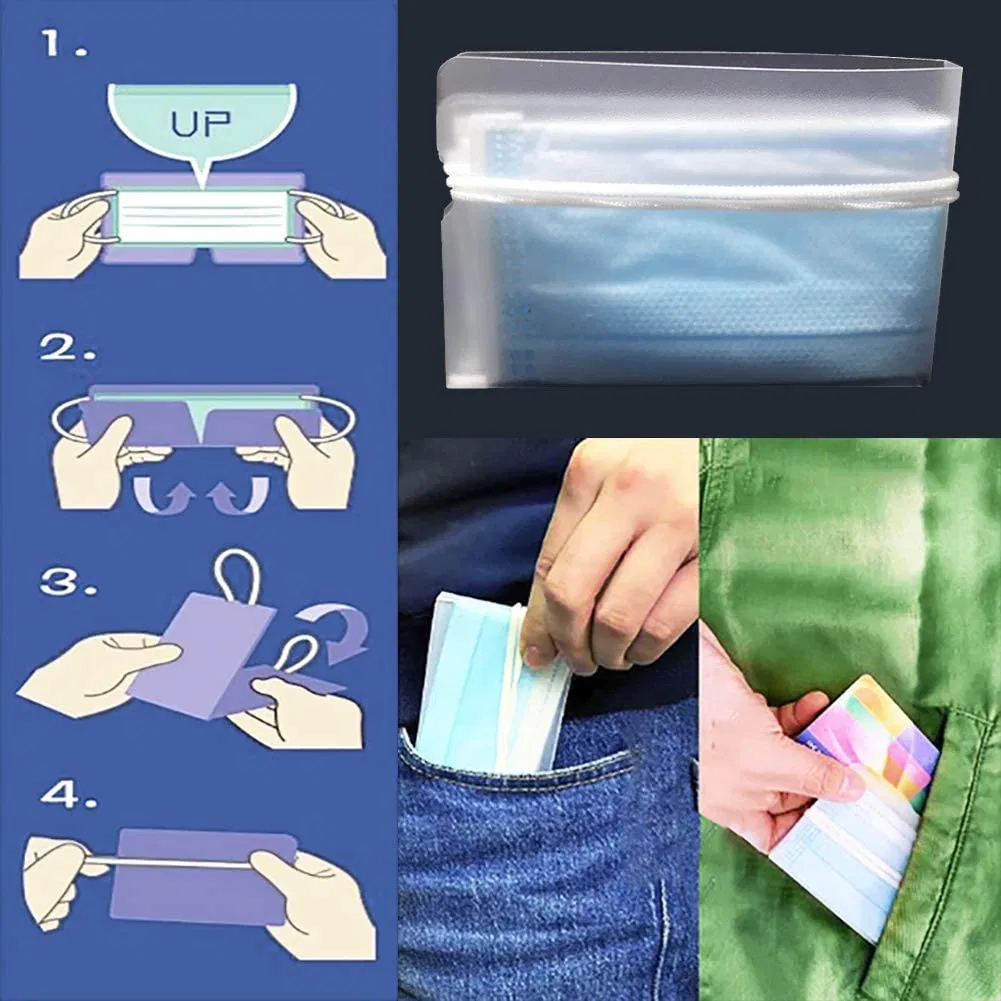 1.

UP

2.

3.

4.