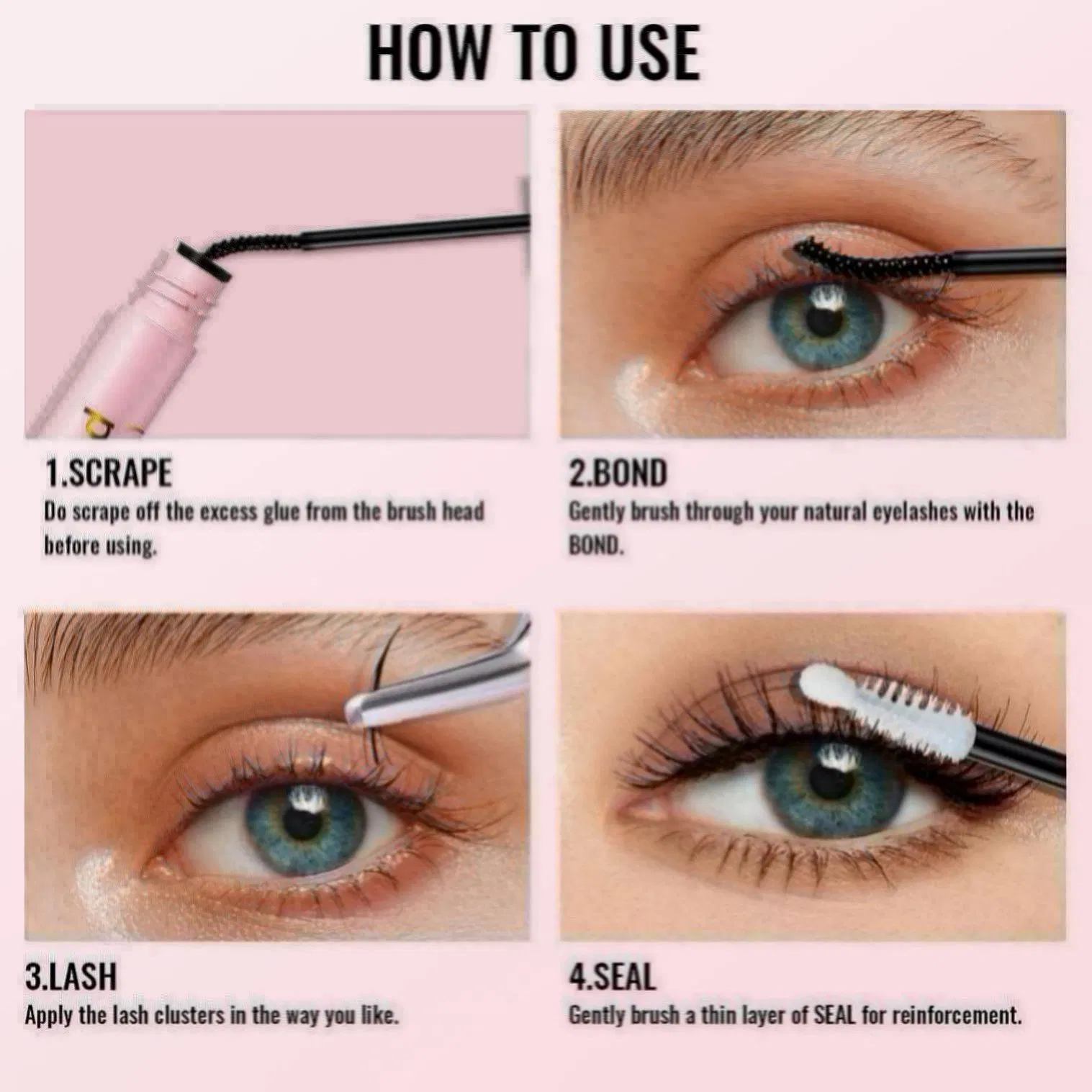 HOW TO USE

1.SCRAPE
Do scrape off the excess glue from the brush head before using.

2.BOND
Gently brush through your natural eyelashes with the BOND.

3.LASH
Apply the lash clusters in the way you like.

4.SEAL
Gently brush a thin layer of SEAL for reinforcement.