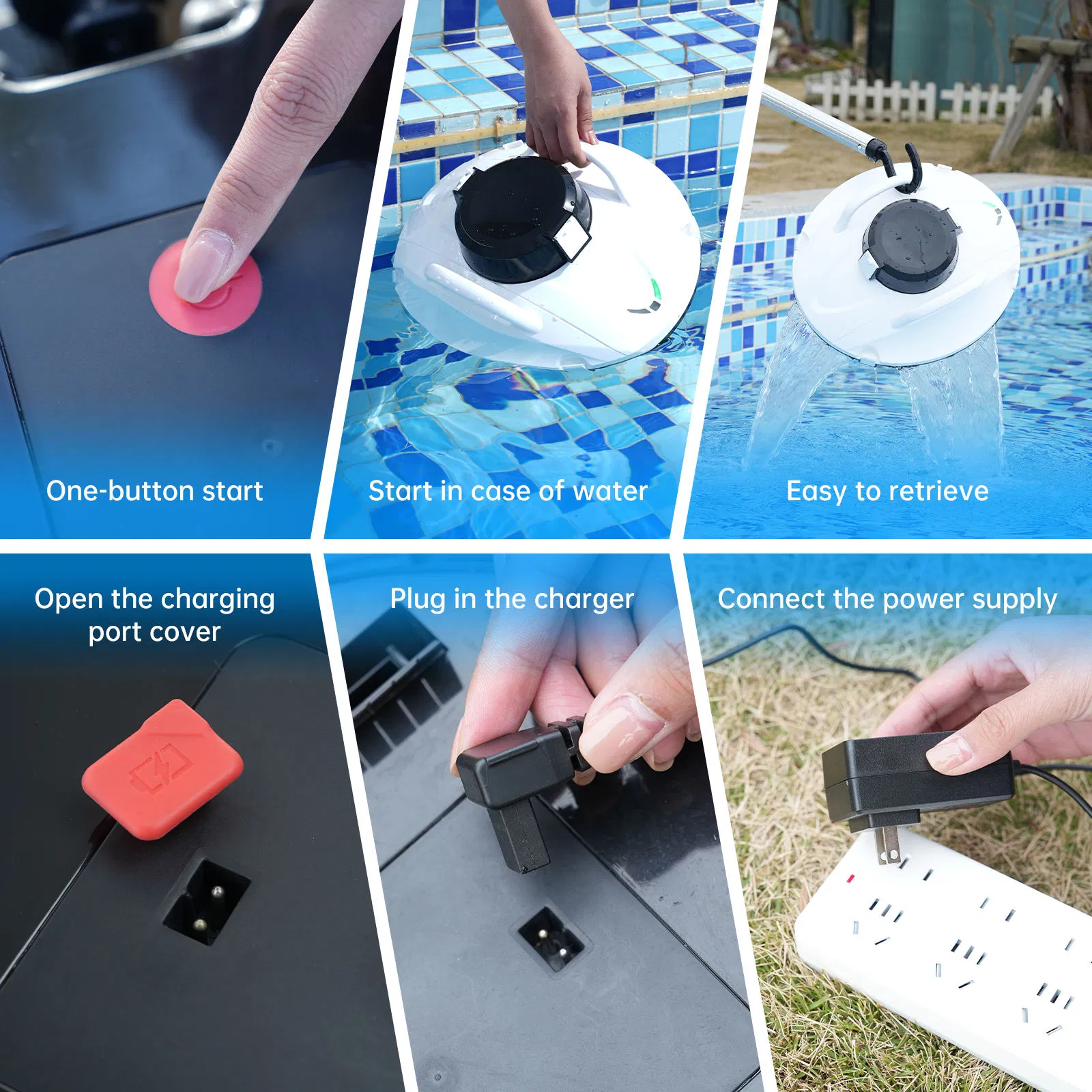 One-button start

Start in case of water

Easy to retrieve

Open the charging port cover

Plug in the charger

Connect the power supply