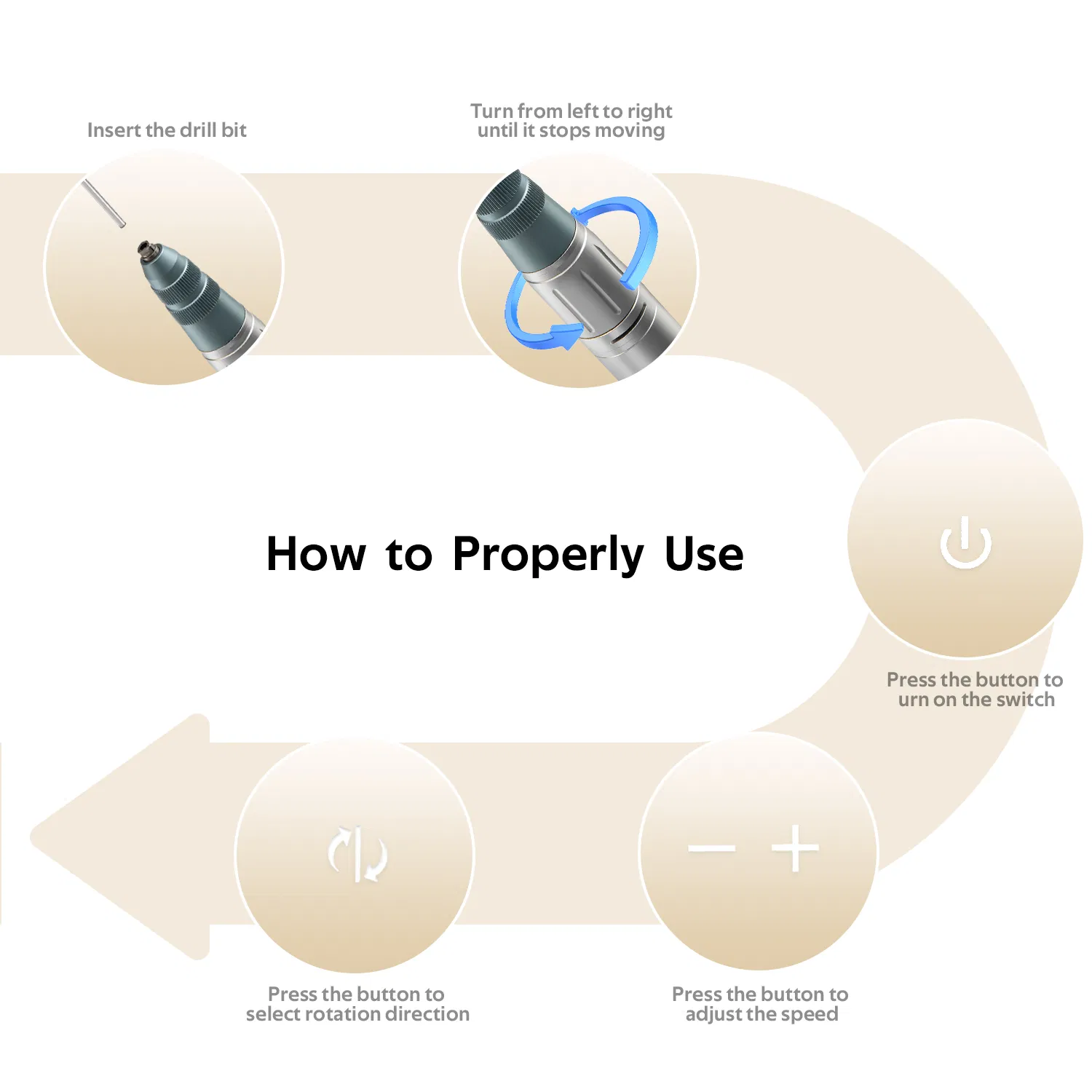 Insert the drill bit

Turn from left to right until it stops moving

How to Properly Use

Press the button to urn on the switch

Press the button to adjust the speed

Press the button to select rotation direction