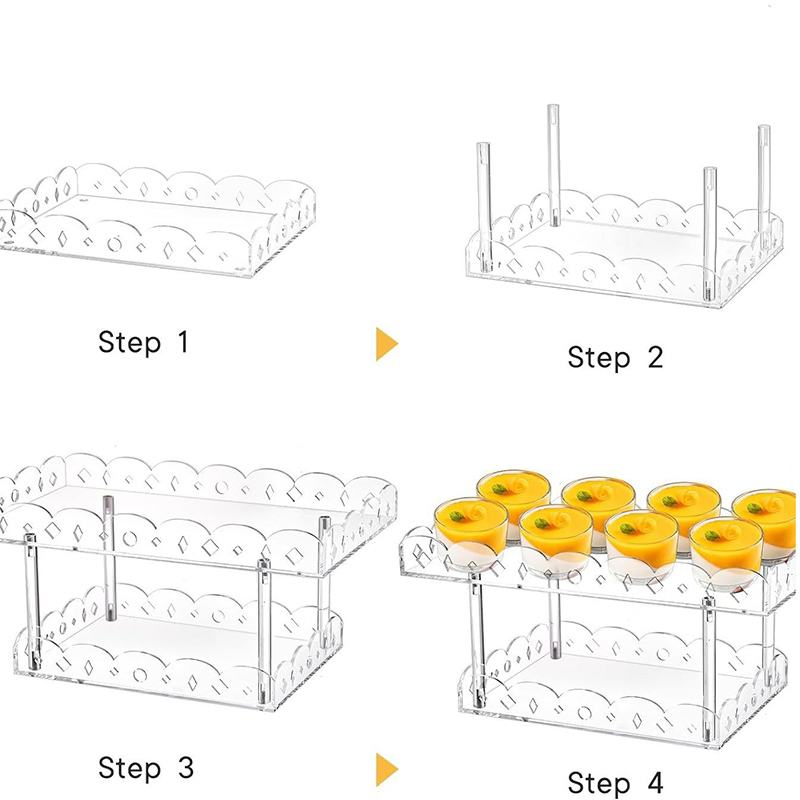 Step 1

Step 2

Step 3

Step 4