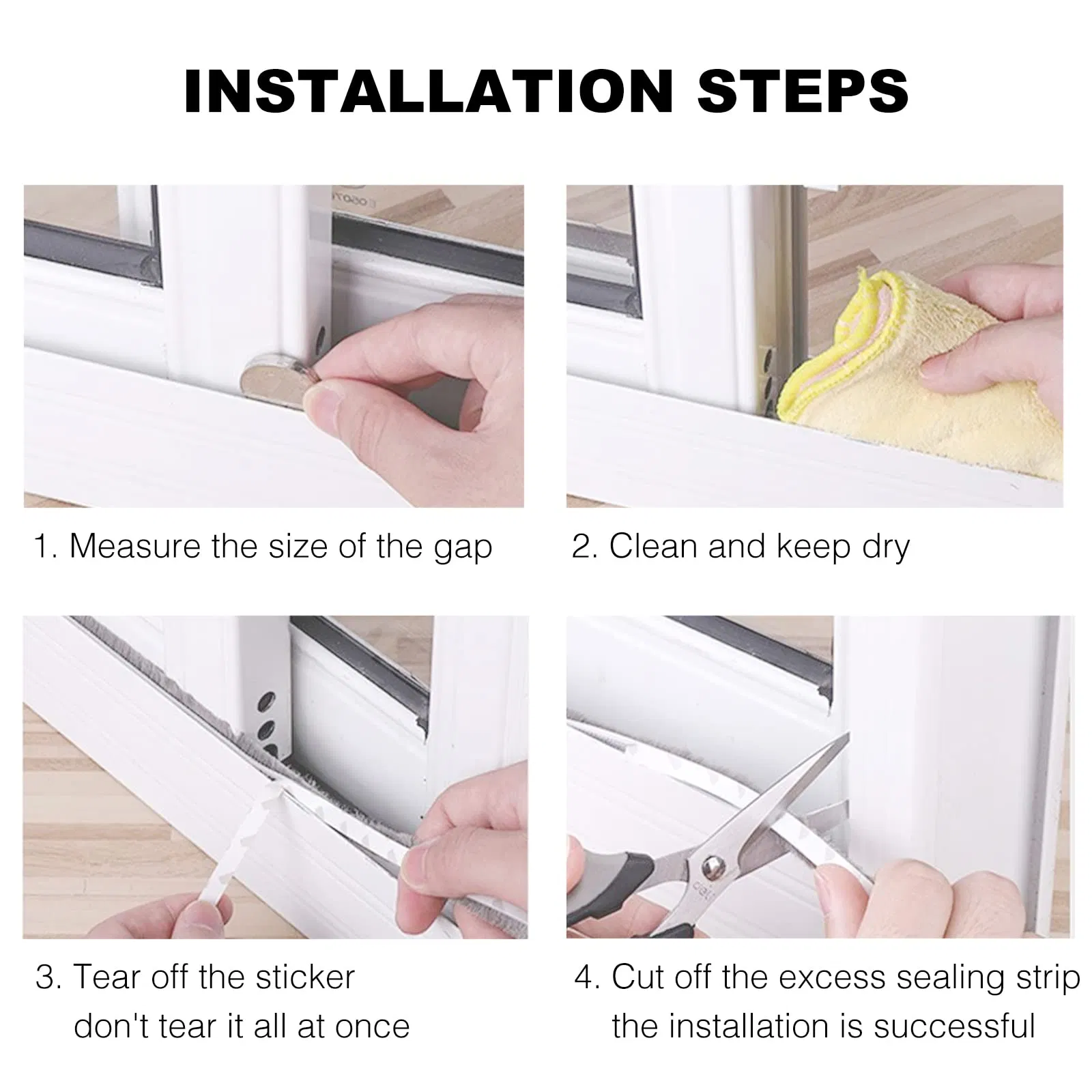 INSTALLATION STEPS

1. Measure the size of the gap

2. Clean and keep dry

3. Tear off the sticker
don't tear it all at once

4. Cut off the excess sealing strip
the installation is successful