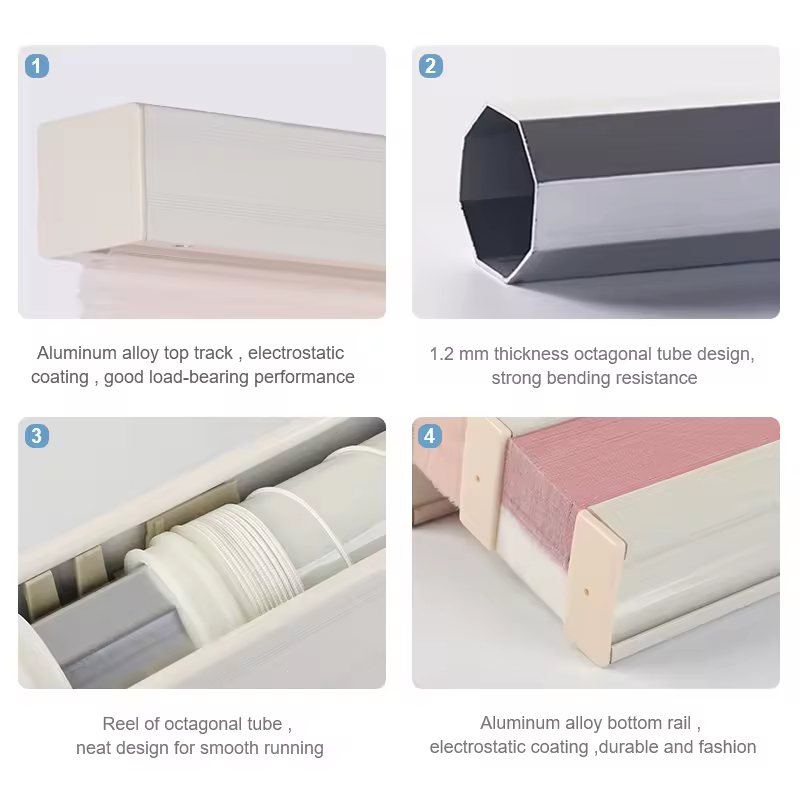 1

Aluminum alloy top track , electrostatic coating , good load-bearing performance

2

1.2 mm thickness octagonal tube design, strong bending resistance

3

Reel of octagonal tube , neat design for smooth running

4

Aluminum alloy bottom rail , electrostatic coating ,durable and fashion