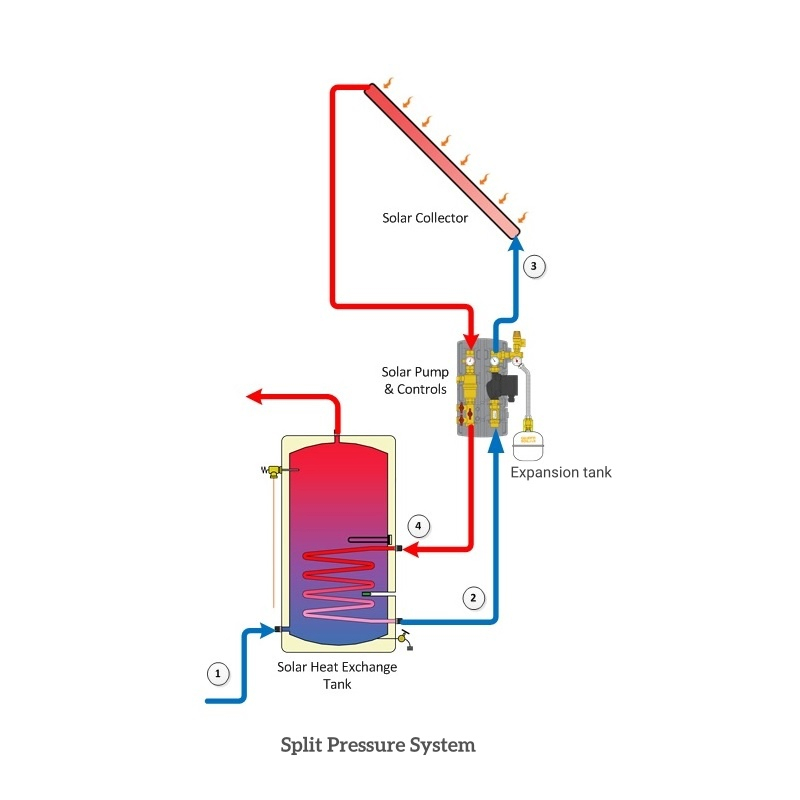 Solar Collector

3

Solar Pump
& Controls

Expansion tank

4

2

1

Solar Heat Exchange
Tank

Split Pressure System