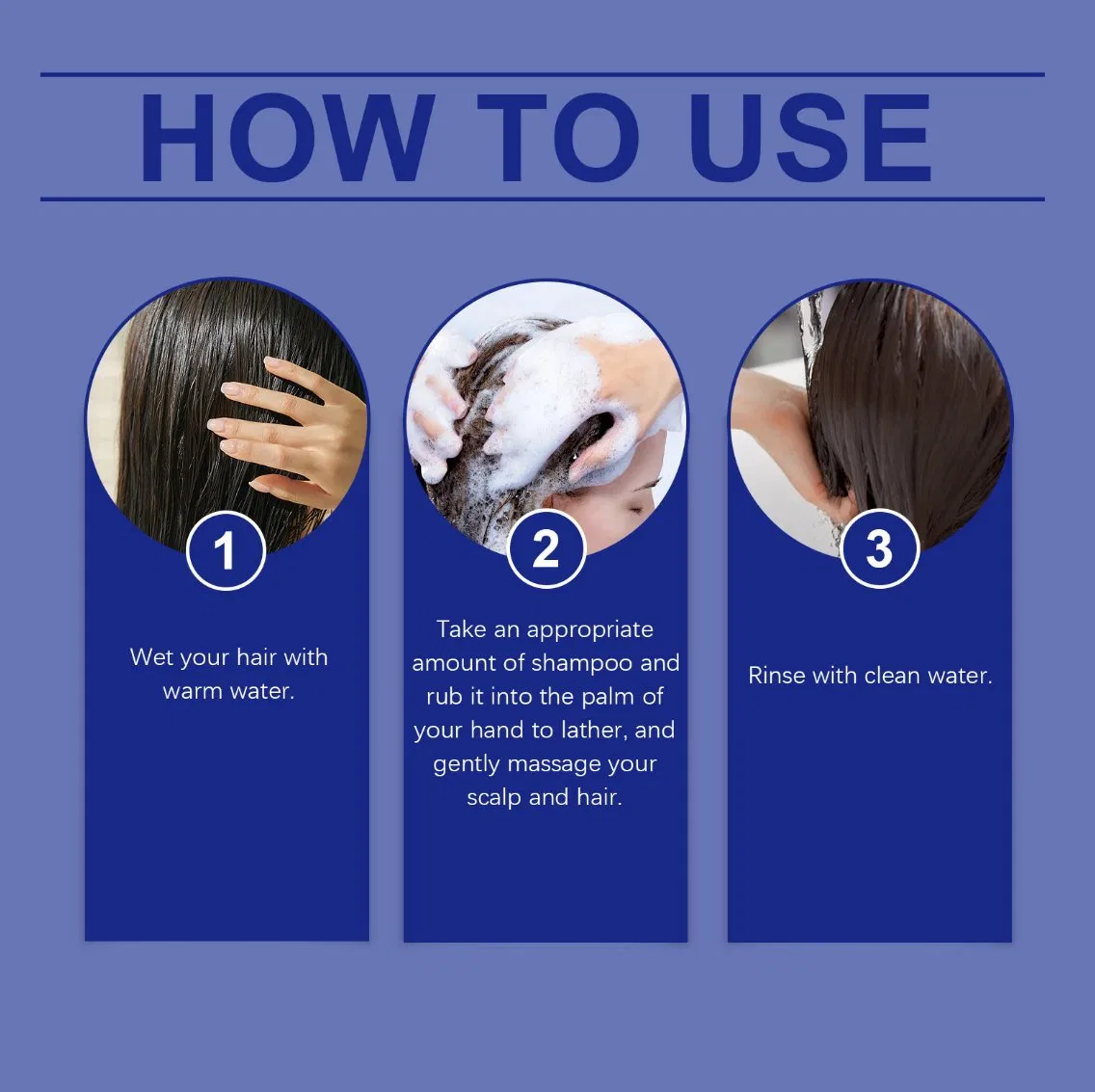 HOW TO USE

1

Wet your hair with warm water.

2

Take an appropriate amount of shampoo and rub it into the palm of your hand to lather, and gently massage your scalp and hair.

3

Rinse with clean water.