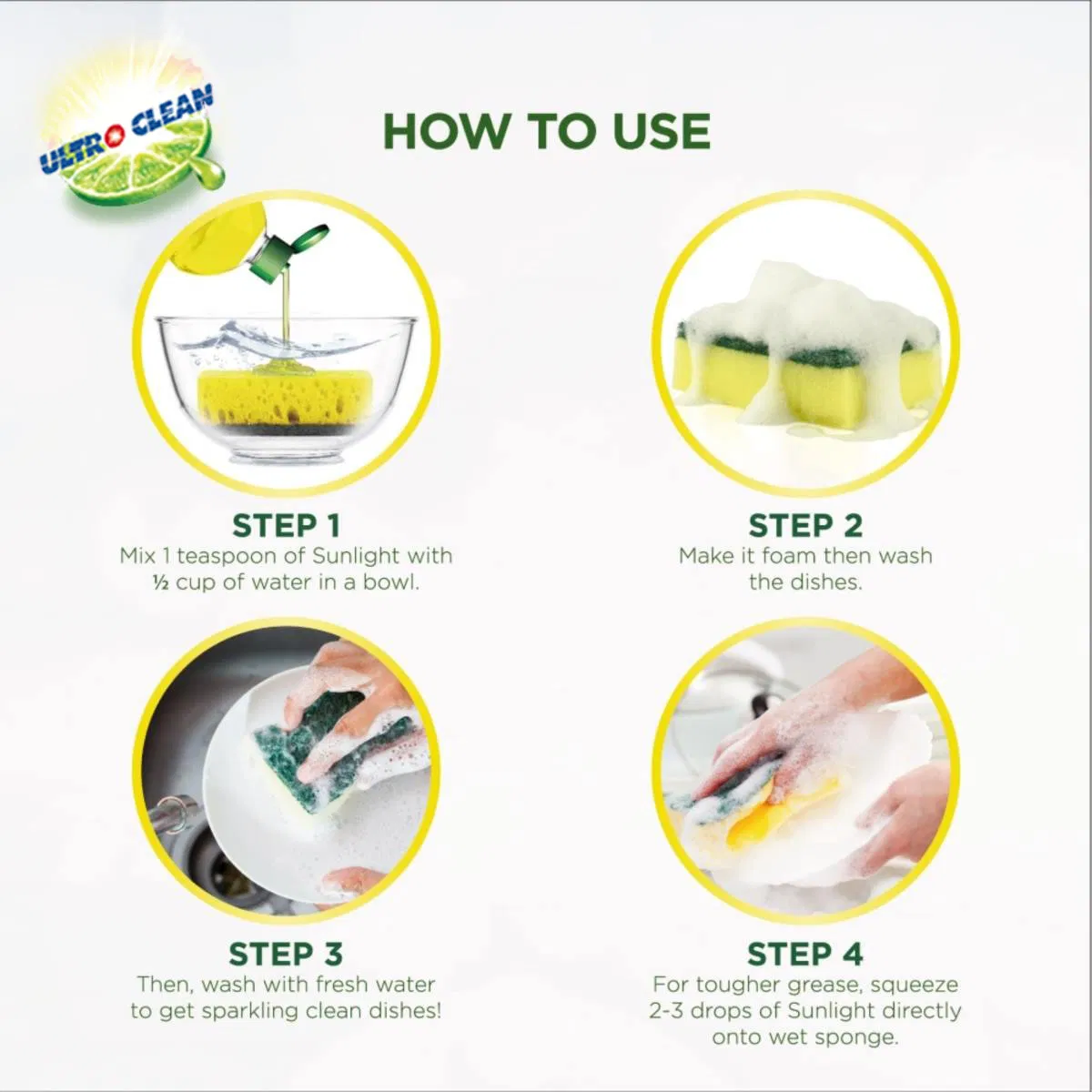 ULTRA CLEAN

HOW TO USE

STEP 1
Mix 1 teaspoon of Sunlight with ½ cup of water in a bowl.

STEP 2
Make it foam then wash the dishes.

STEP 3
Then, wash with fresh water to get sparkling clean dishes!

STEP 4
For tougher grease, squeeze 2-3 drops of Sunlight directly onto wet sponge.