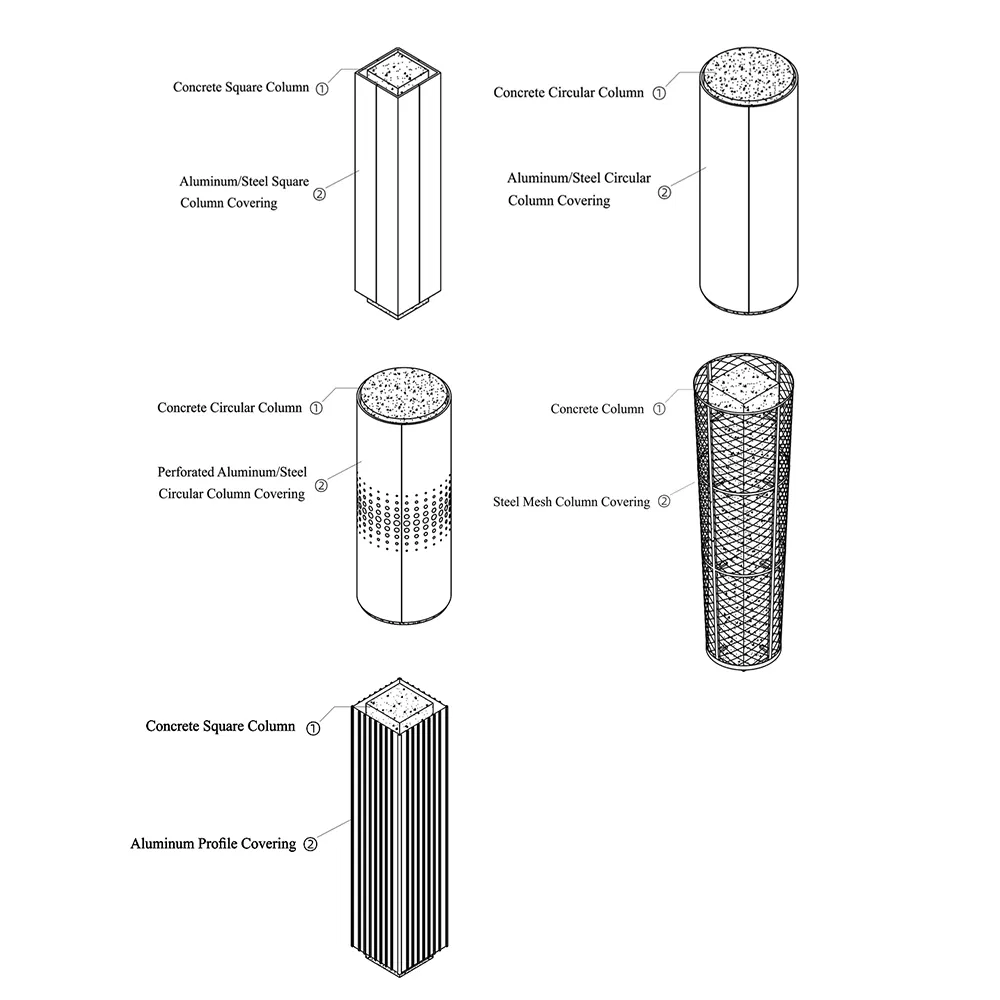 Concrete Square Column ①

Aluminum/Steel Square Column Covering ②

Concrete Circular Column ①

Aluminum/Steel Circular Column Covering ②

Concrete Circular Column ①

Perforated Aluminum/Steel Circular Column Covering ②

Concrete Column ①

Steel Mesh Column Covering ②

Concrete Square Column ①

Aluminum Profile Covering ②