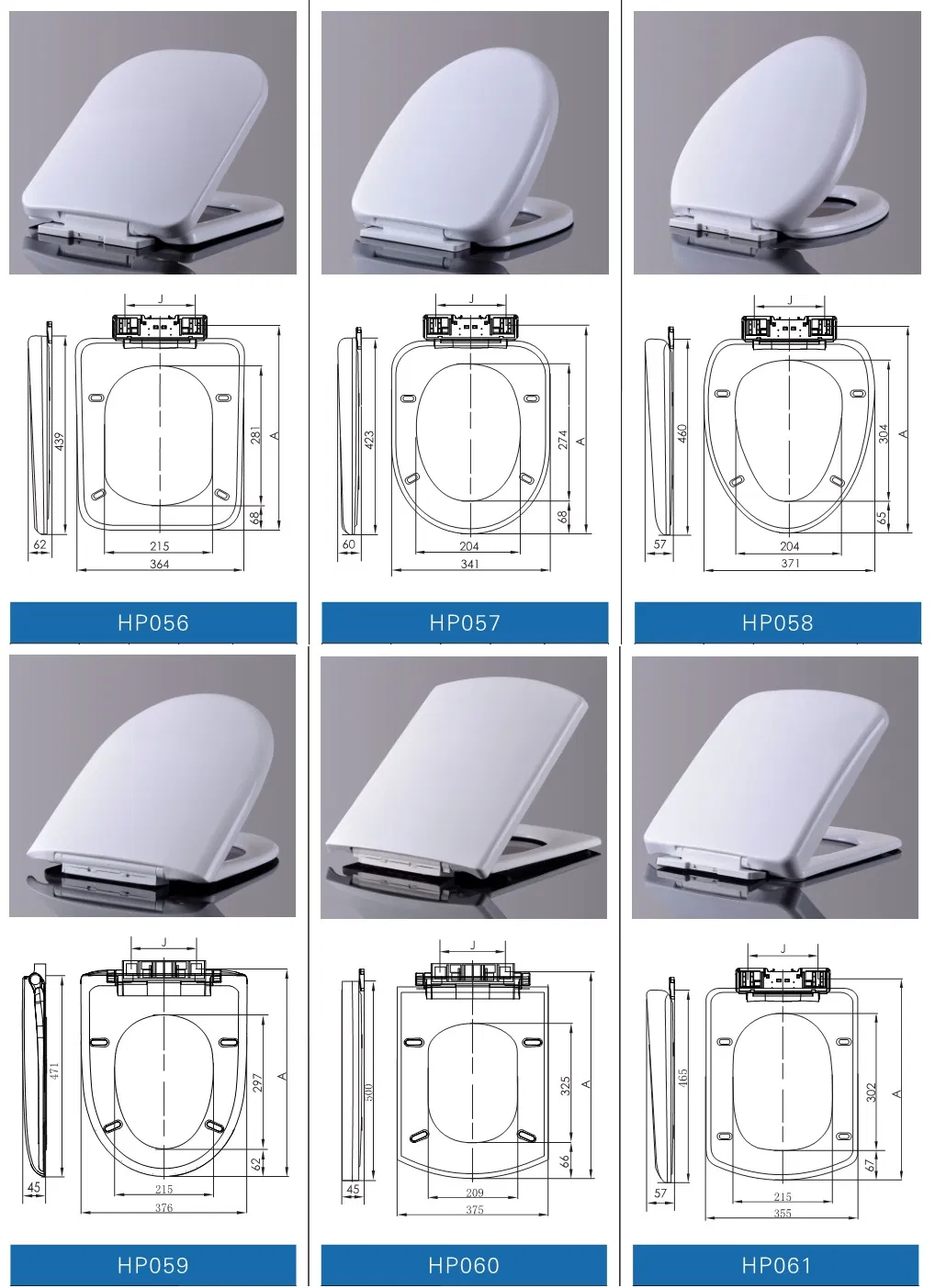 J
439
281
A
68
62
215
364
HP056

J
423
274
A
68
60
204
341
HP057

J
460
304
A
65
57
204
371
HP058

J
471
297
A
62
45
215
376
HP059

J
500
325
A
66
45
209
375
HP060

J
465
302
A
67
57
215
355
HP061