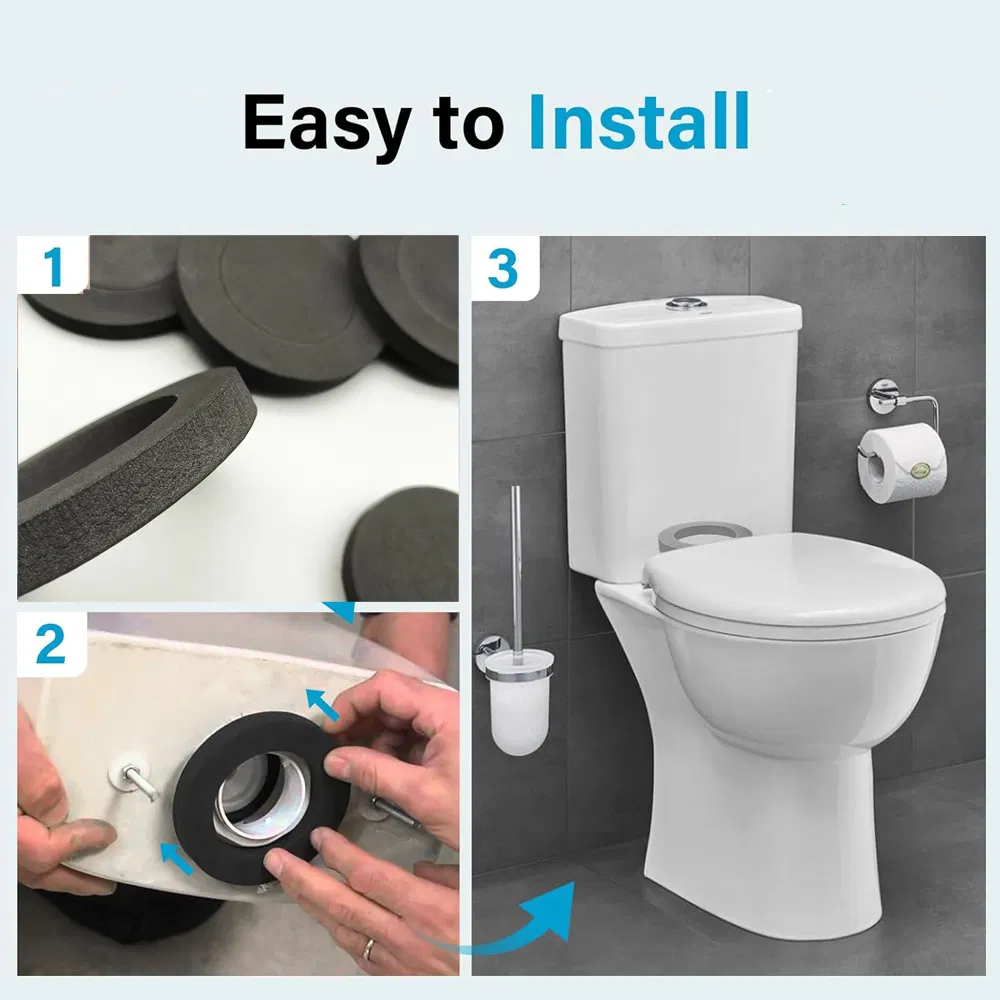 Easy to Install

1

2

3