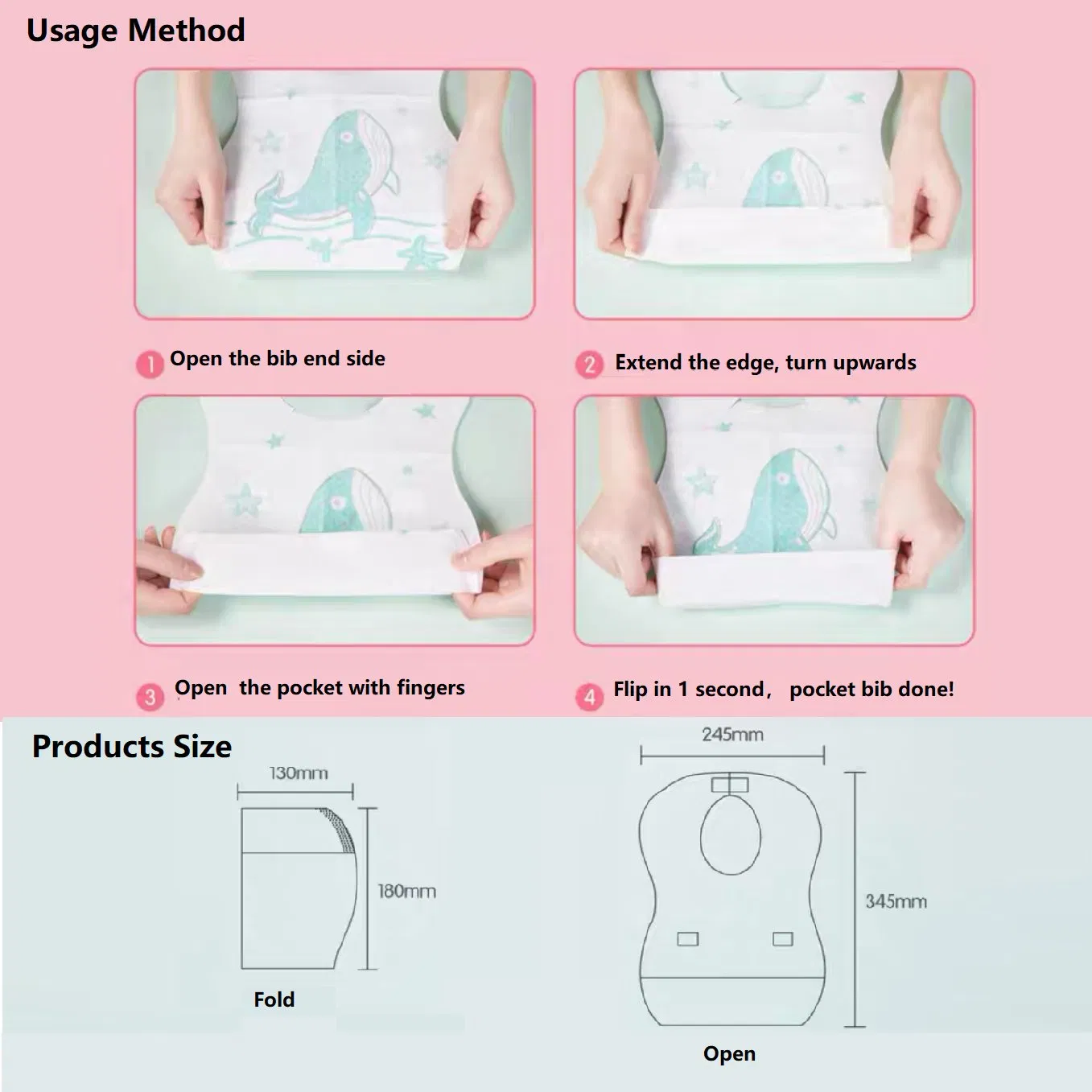 Usage Method

1 Open the bib end side

2 Extend the edge, turn upwards

3 Open the pocket with fingers

4 Flip in 1 second, pocket bib done!

Products Size

130mm

180mm

Fold

245mm

345mm

Open