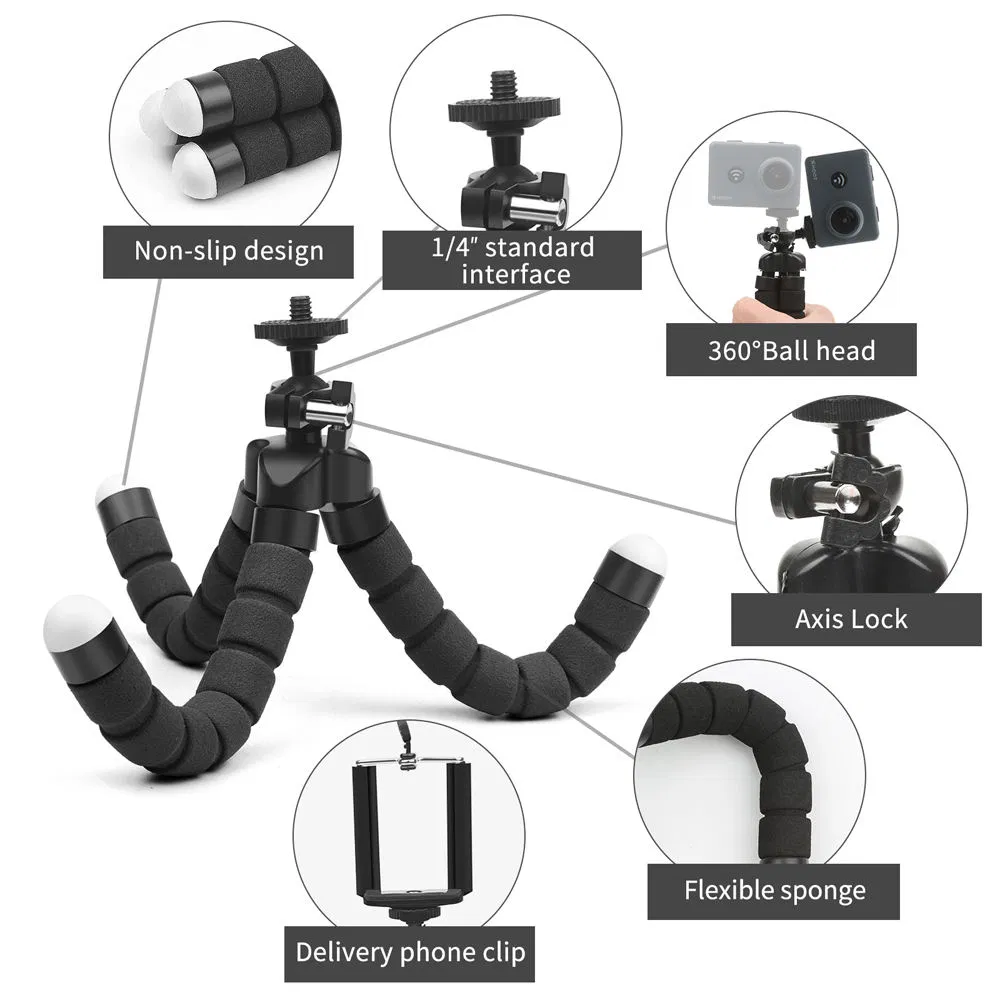 Non-slip design

1/4" standard interface

360°Ball head

Axis Lock

Flexible sponge

Delivery phone clip