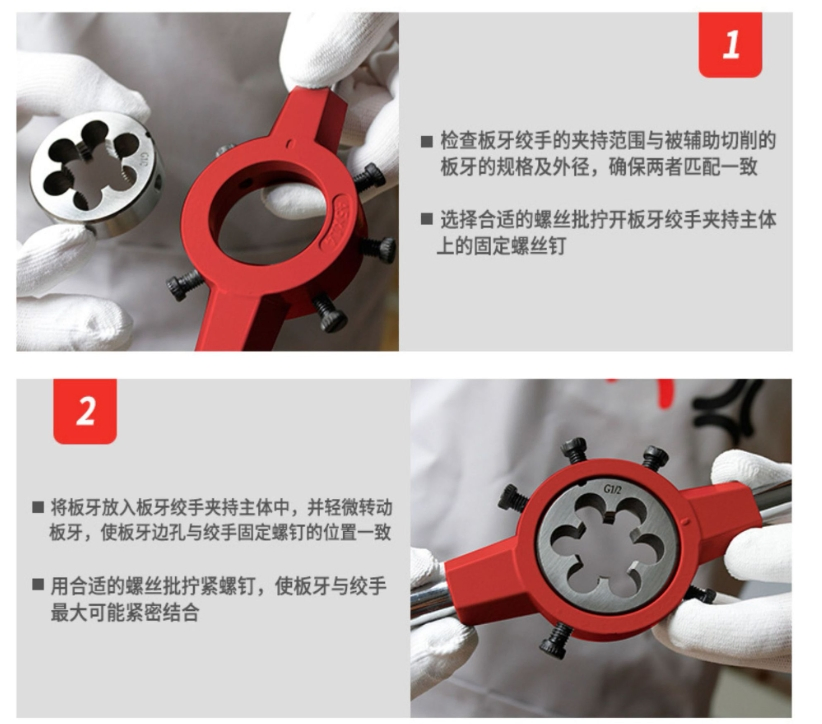 1

■ 检查板牙绞手的夹持范围与被辅助切削的板牙的规格及外径，确保两者匹配一致

■ 选择合适的螺丝批拧开板牙绞手夹持主体上的固定螺丝钉

2

■ 将板牙放入板牙绞手夹持主体中，并轻微转动板牙，使板牙边孔与绞手固定螺钉的位置一致

■ 用合适的螺丝批拧紧螺钉，使板牙与绞手最大可能紧密结合

G1/2