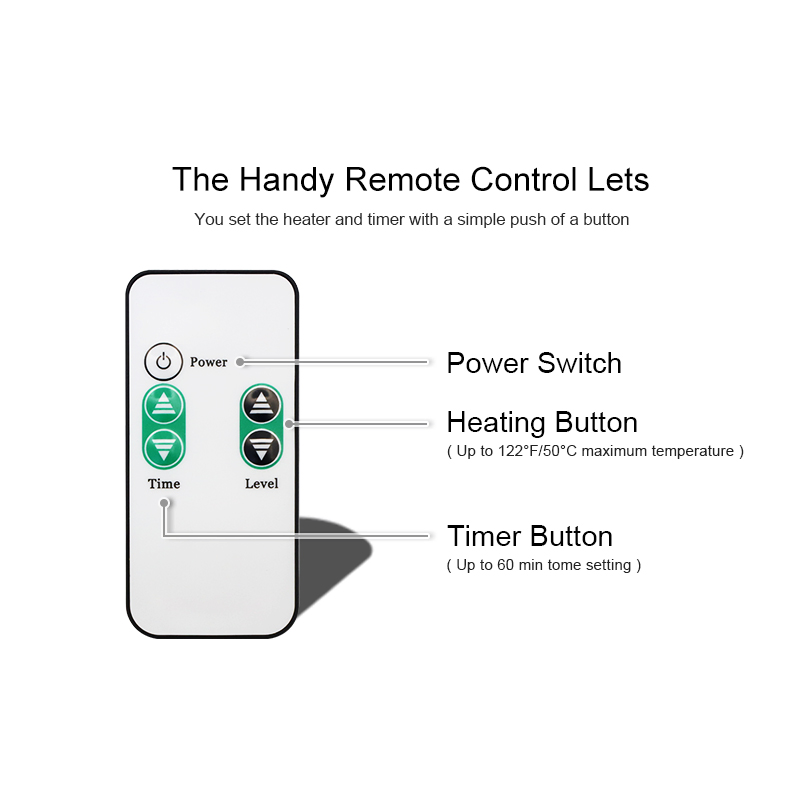 The Handy Remote Control Lets

You set the heater and timer with a simple push of a button

Power

Time

Level

Power Switch

Heating Button
( Up to 122°F/50°C maximum temperature )

Timer Button
( Up to 60 min tome setting )