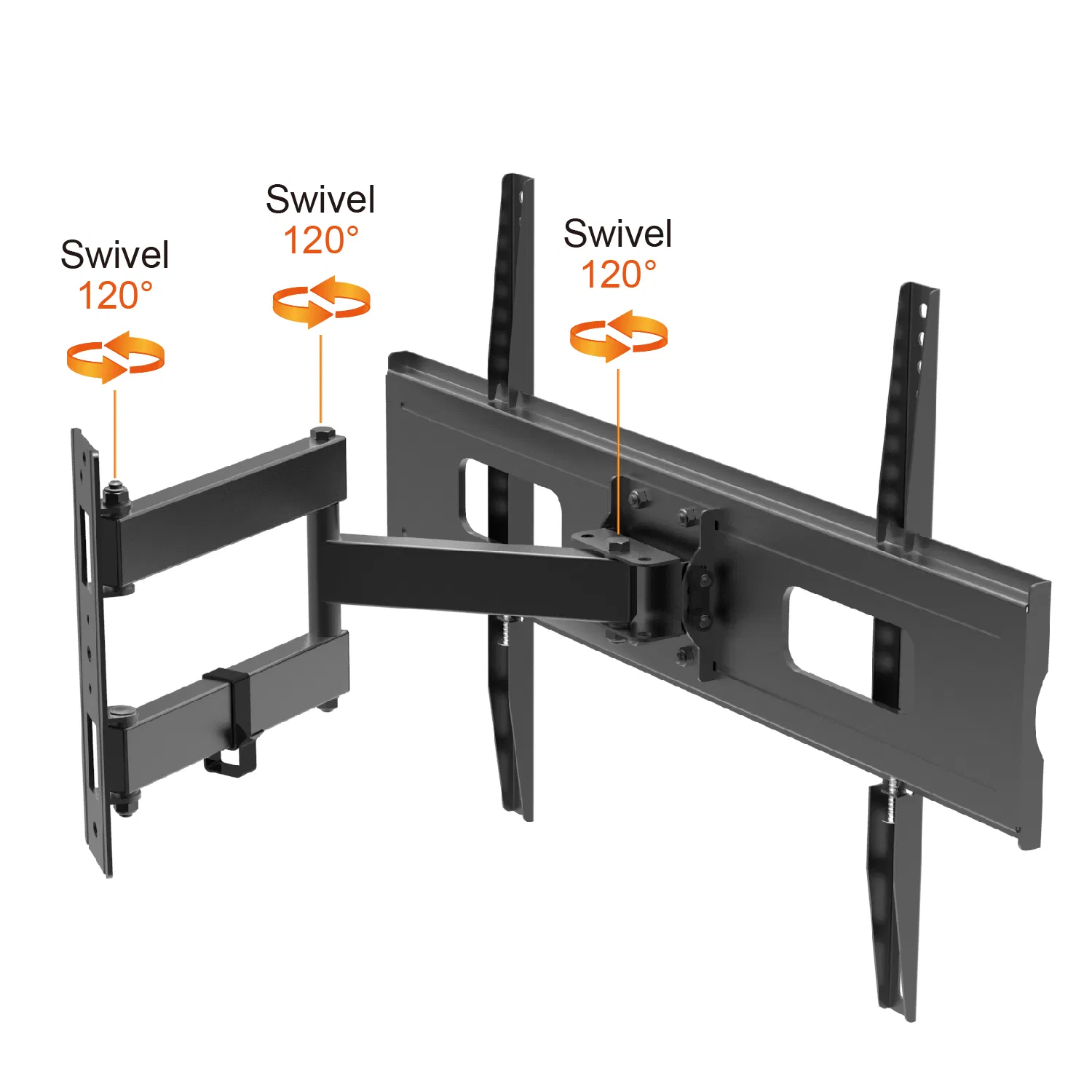 Swivel
120°

Swivel
120°

Swivel
120°