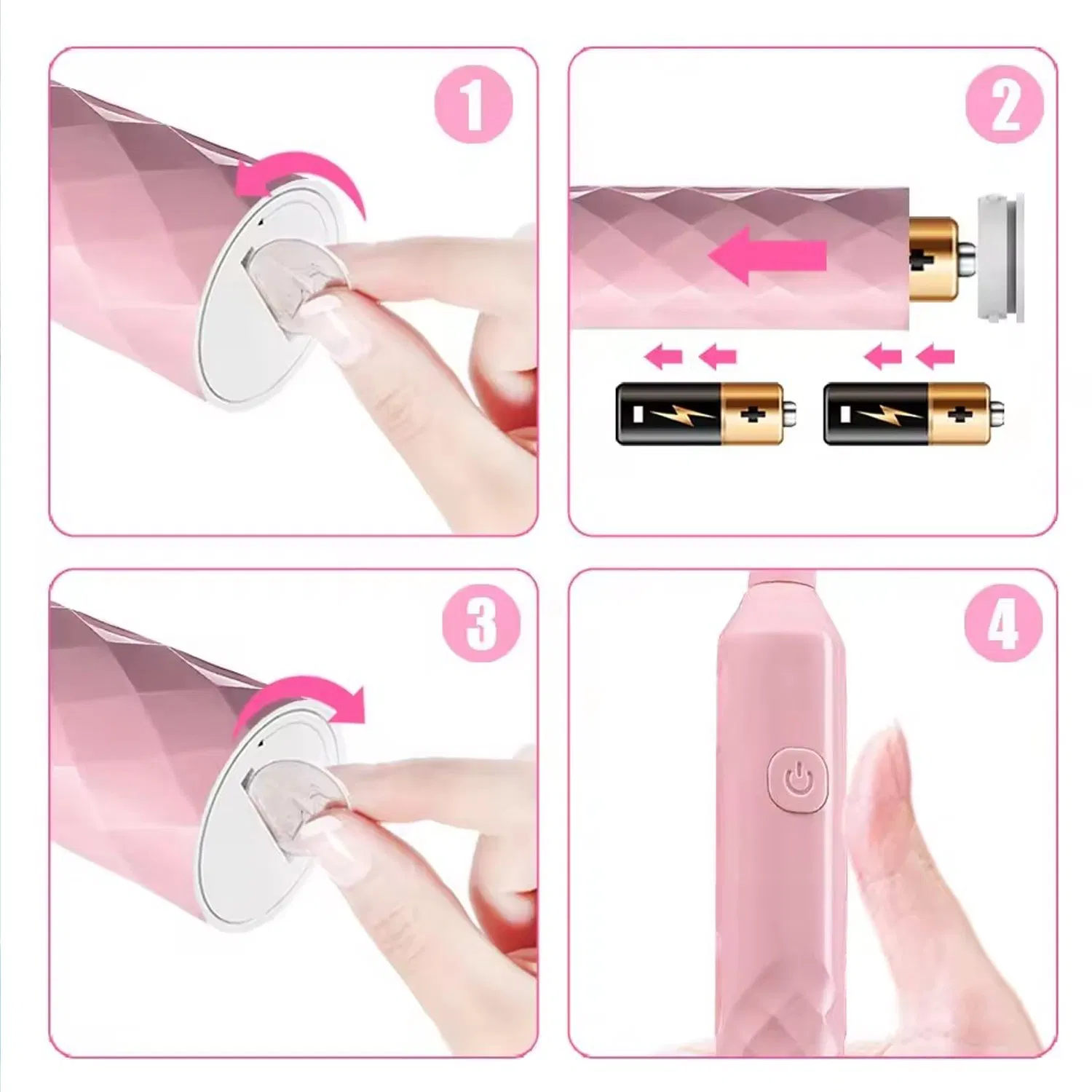 1

2

3

4